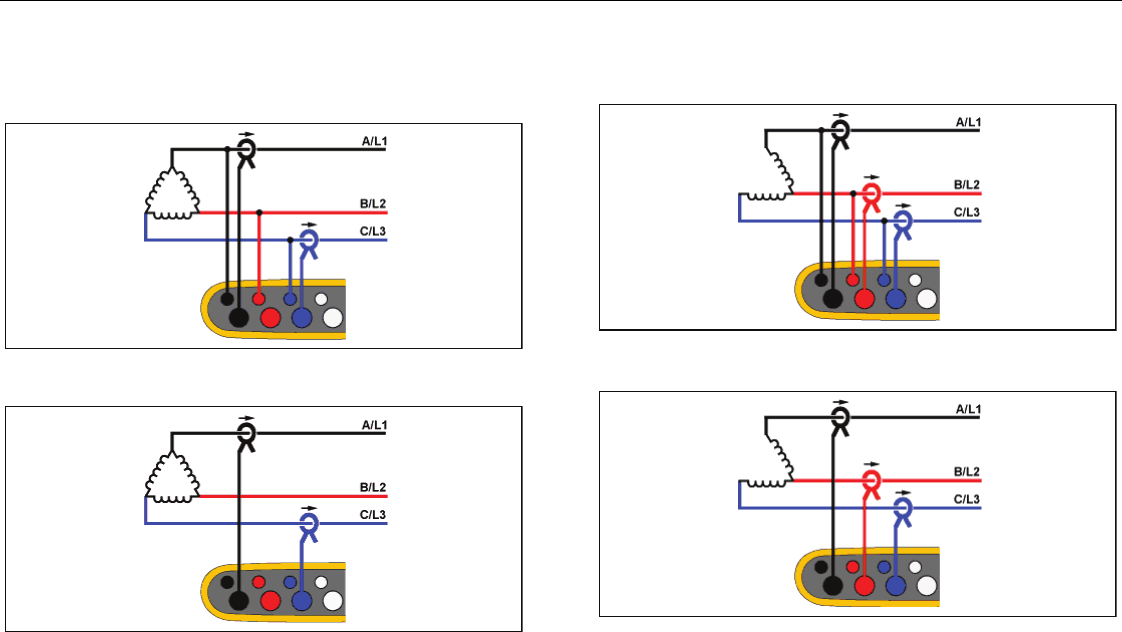 A/L1
B/L2
C/L3

A/L1
B/L2
C/L3

A/L1
B/L2
C/L3

A/L1
B/L2
C/L3