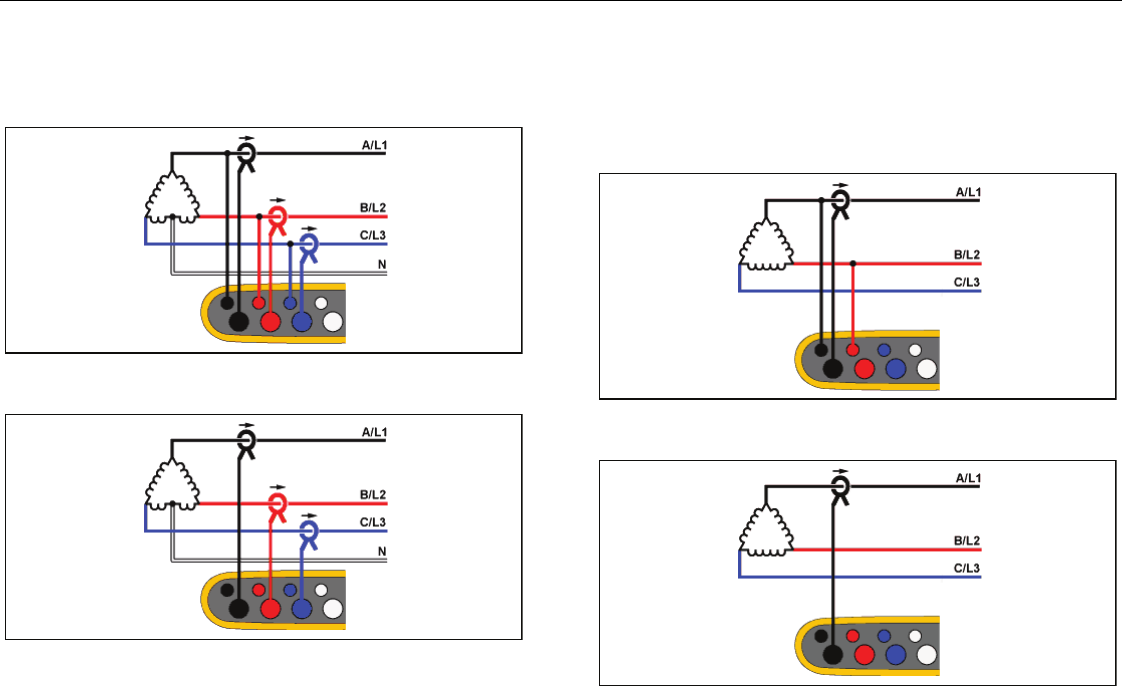 A/L1
B/L2
C/L3
N

A/L1
B/L2
C/L3
N

A/L1
B/L2
C/L3

A/L1
B/L2
C/L3