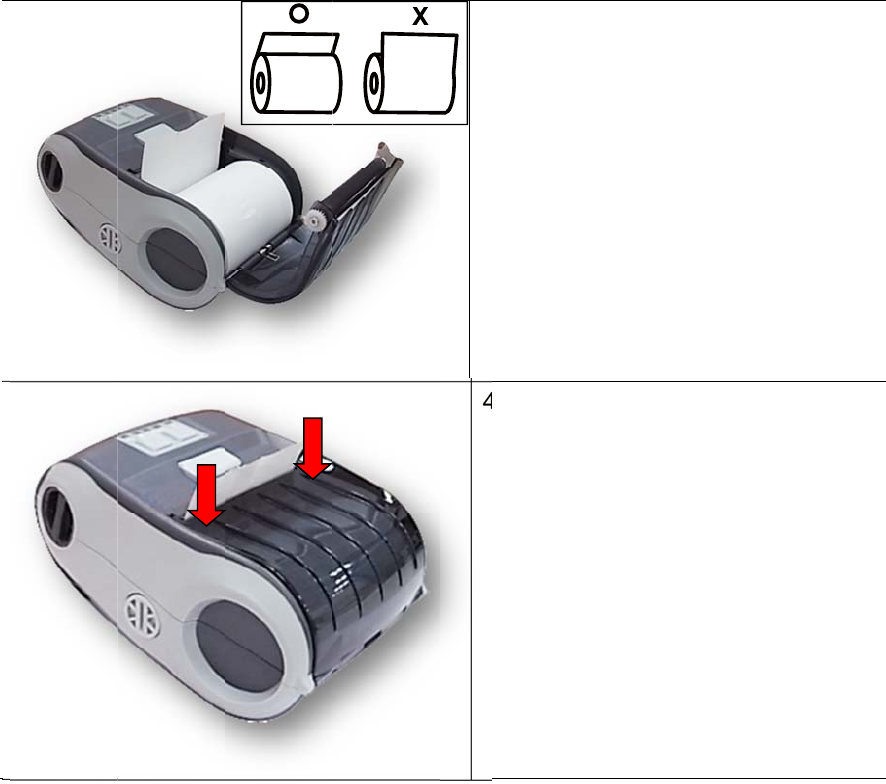 O X

4