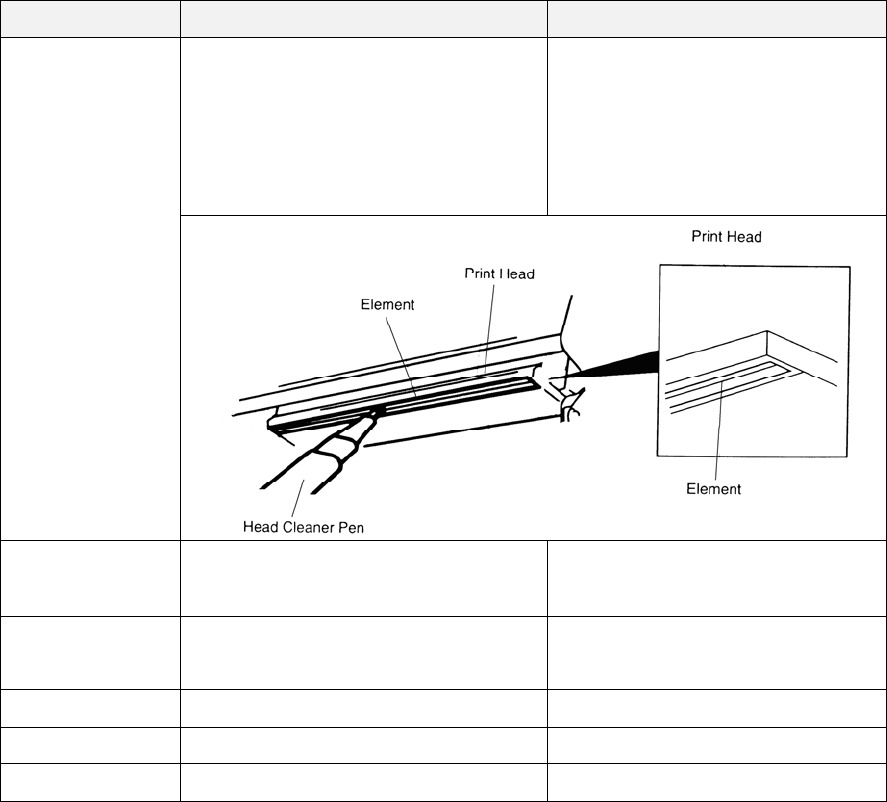 Print Head

Print Head

Element

Element

Head Cleaner Pen