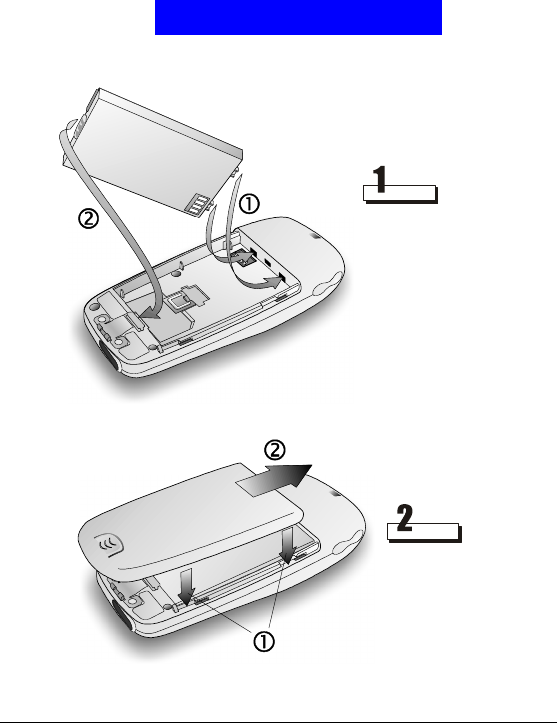 ②
①
1
②
2
①