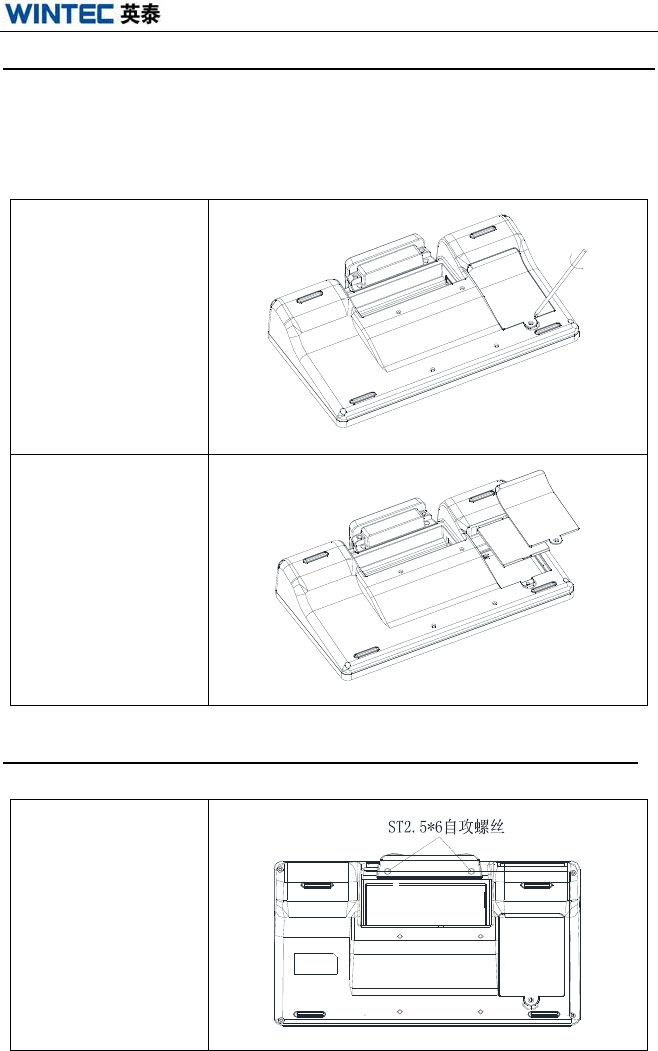 WINTEC 英泰

ST2.5*6自攻螺丝