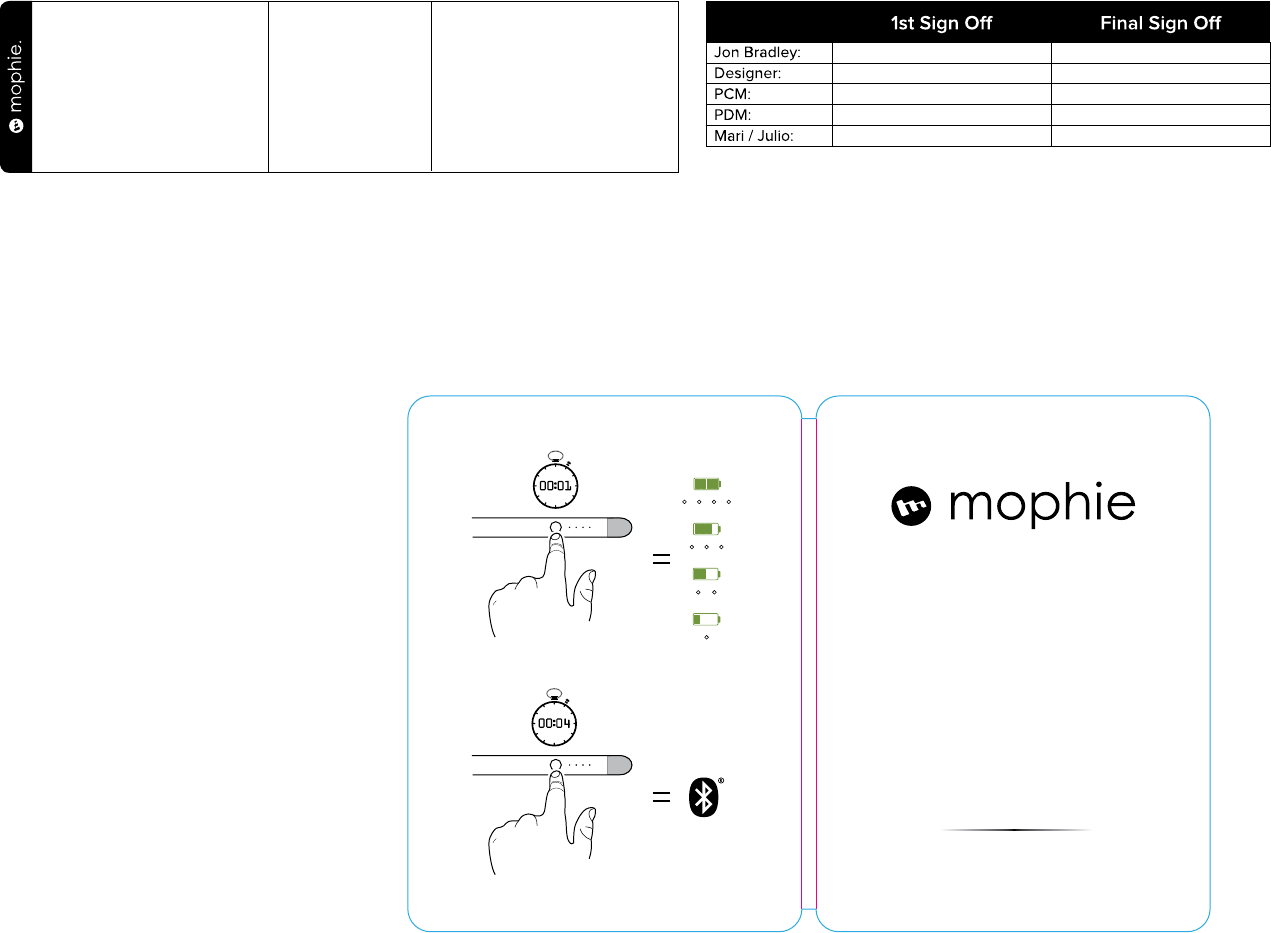 mophie.

| | 1st Sign Off | Final Sign Off |
|---|---|---|
| Jon Bradley: | | |
| Designer: | | |
| PCM: | | |
| PDM: | | |
| Mari / Julio: | | |

00:01

=

00:04

=

mophie