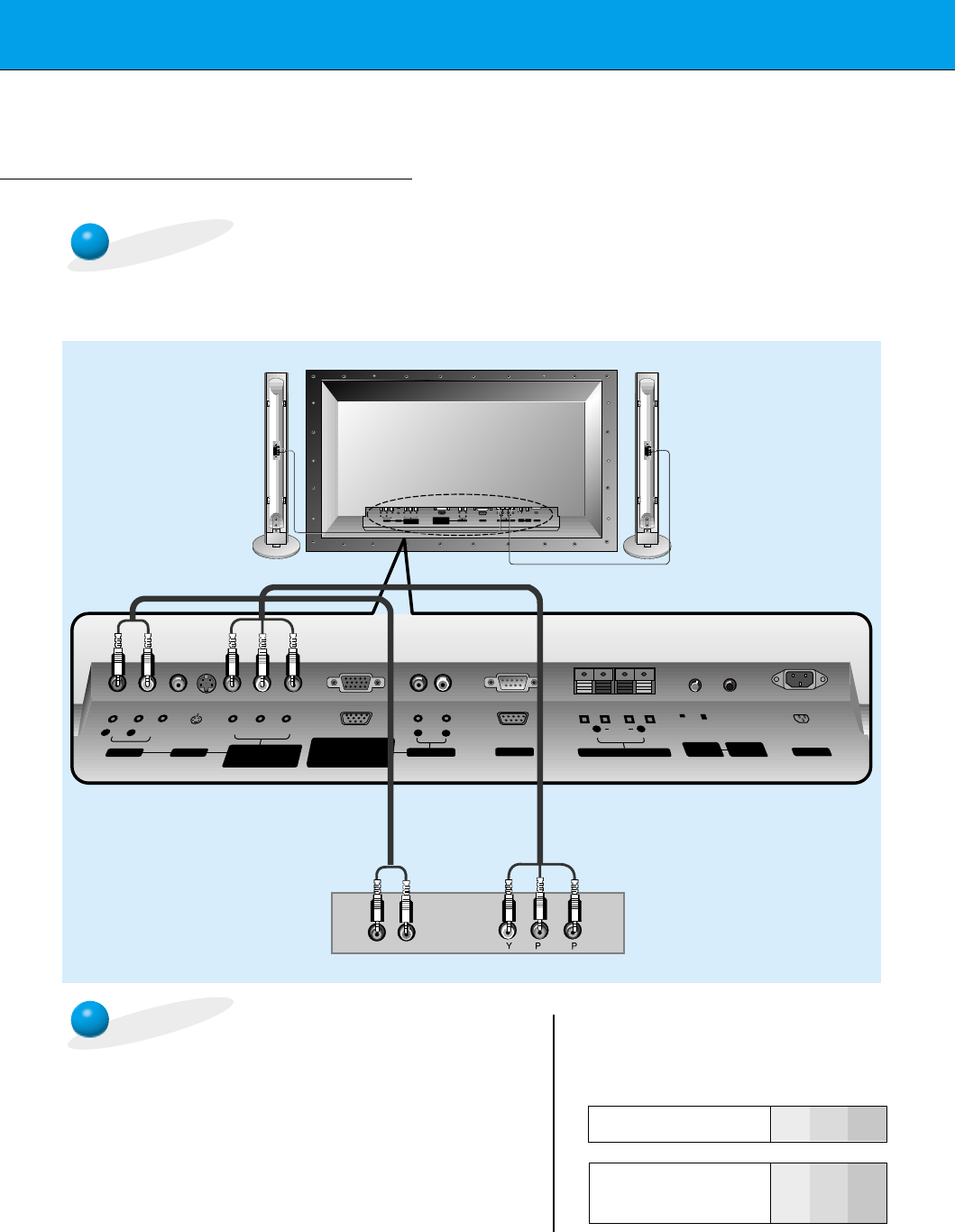 Y P P