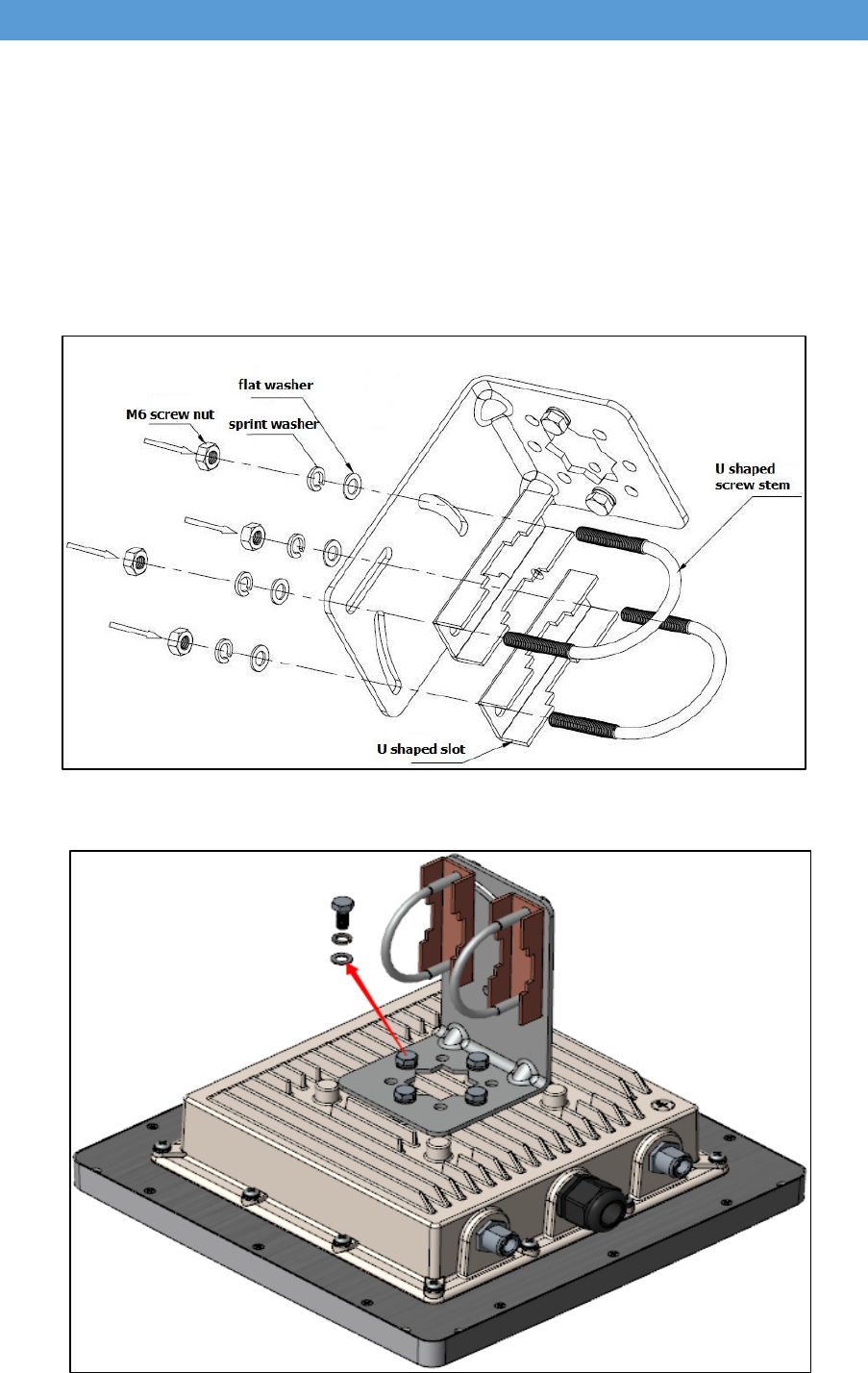 flat washer

M6 screw nut

sprint washer

U shaped screw stem

U shaped slot