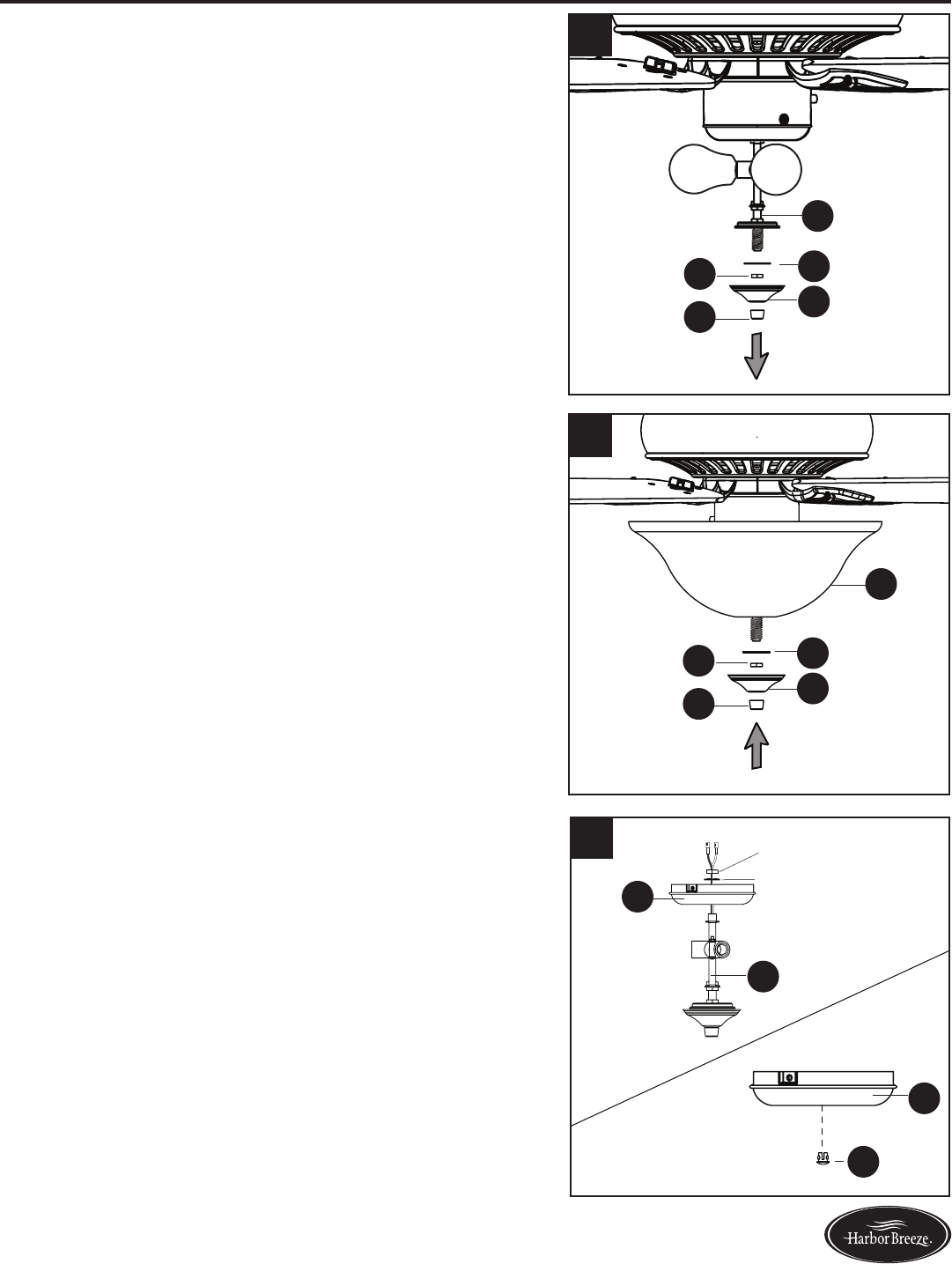 Harbor Breeze.