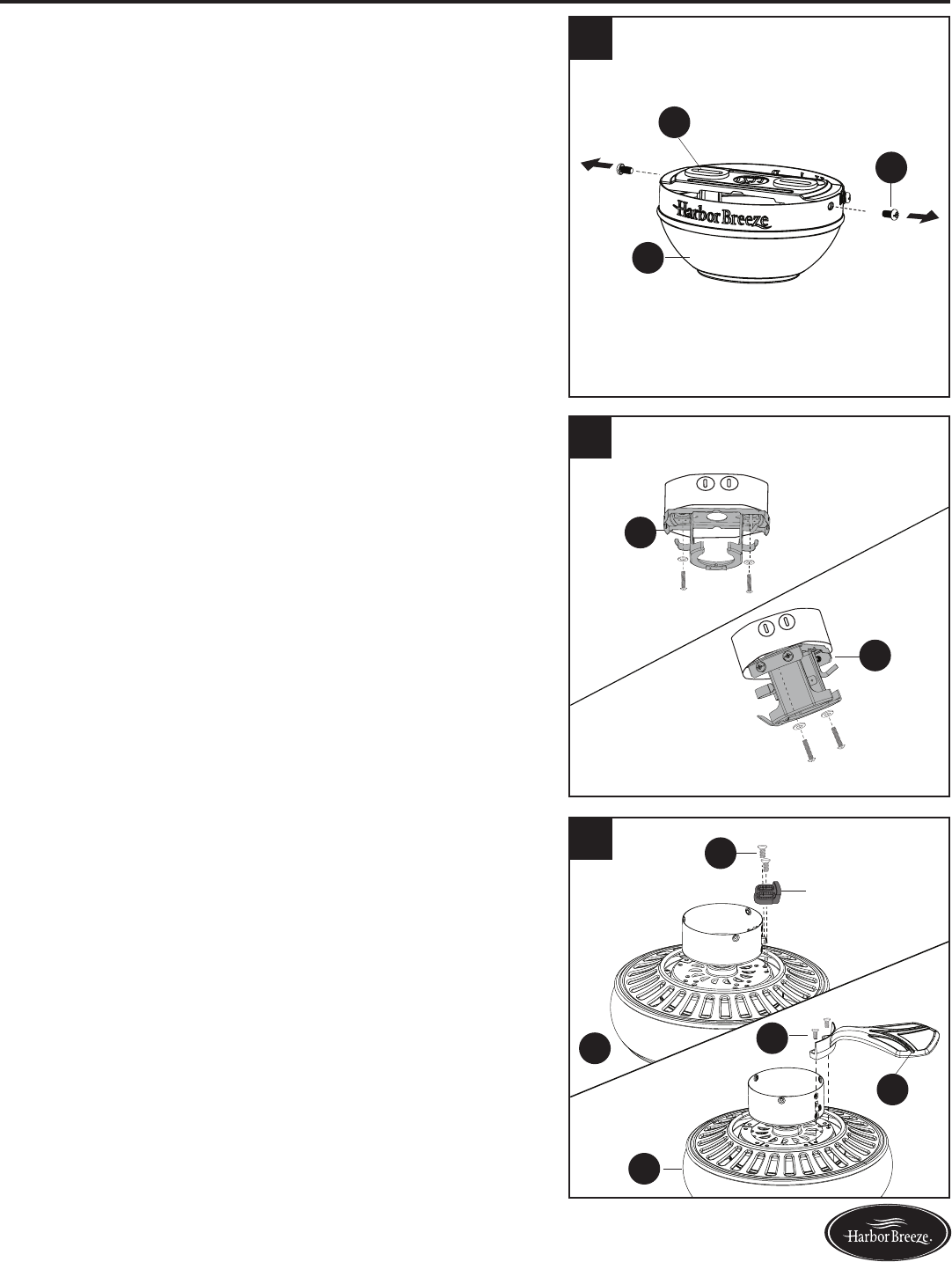 Harbor Breeze

Harbor Breeze.