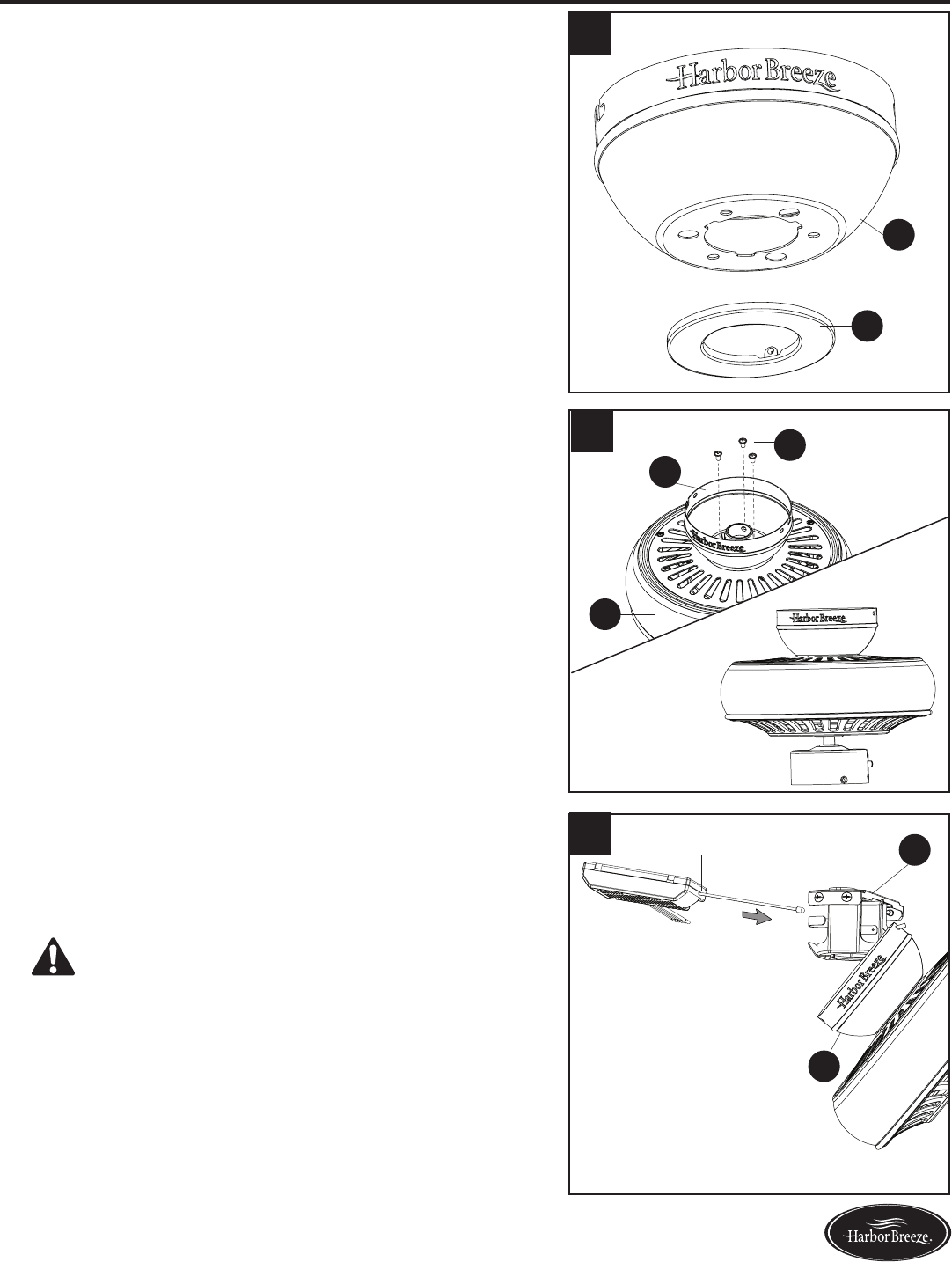 Harbor Breeze

Harbor Breeze

Harbor Breeze

Harbor Breeze

Harbor Breeze