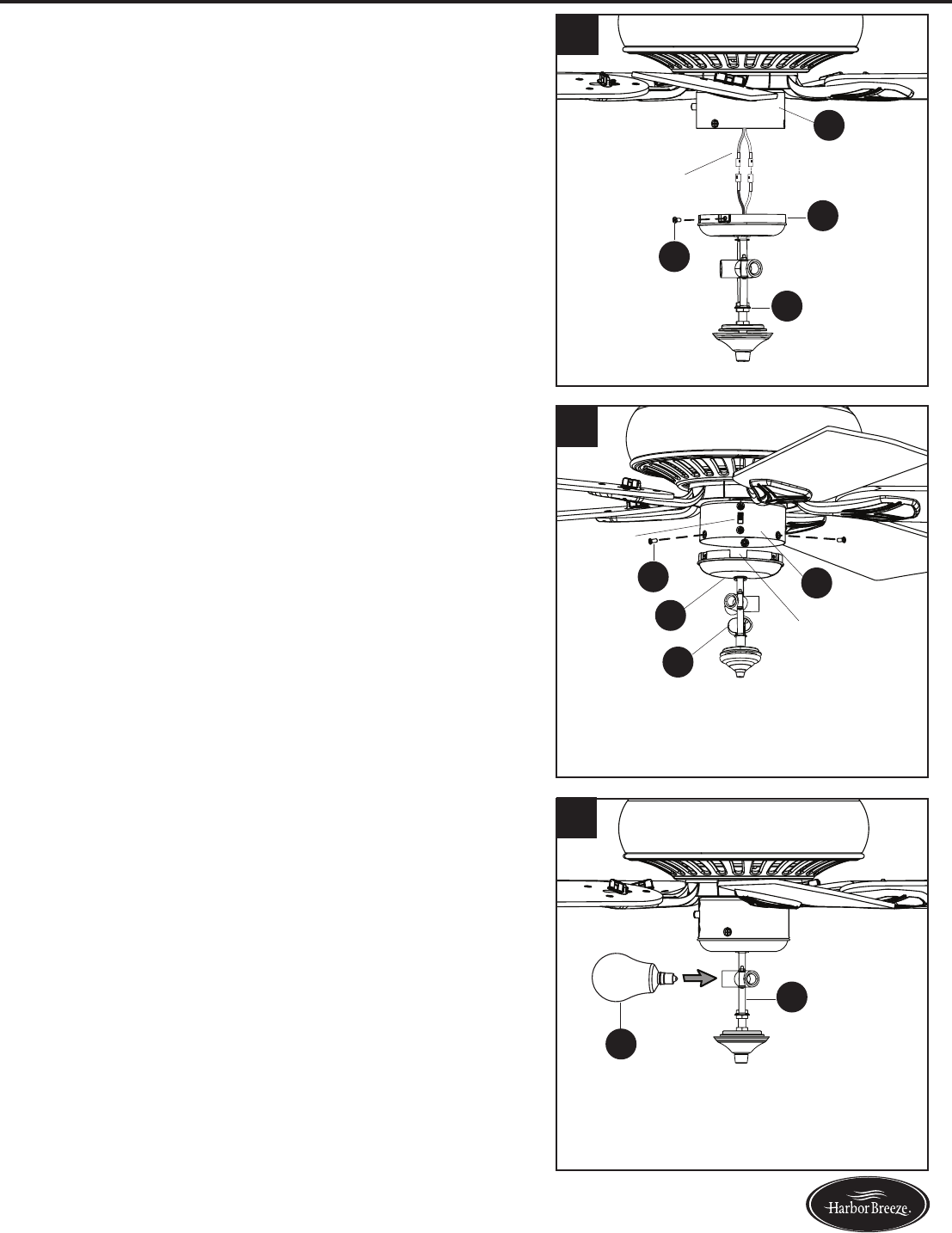 HarborBreeze.