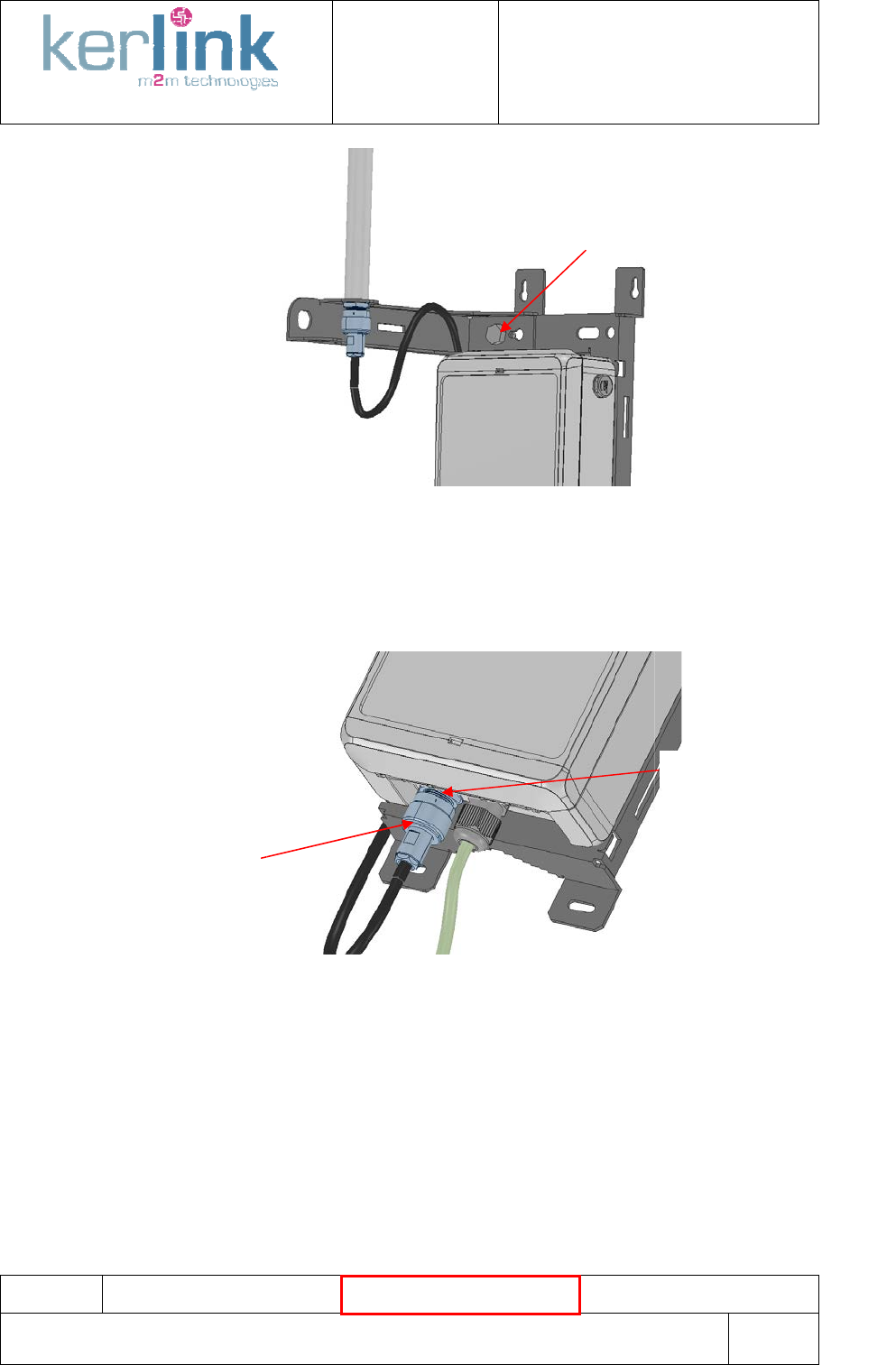 kerlink
m2m technologies