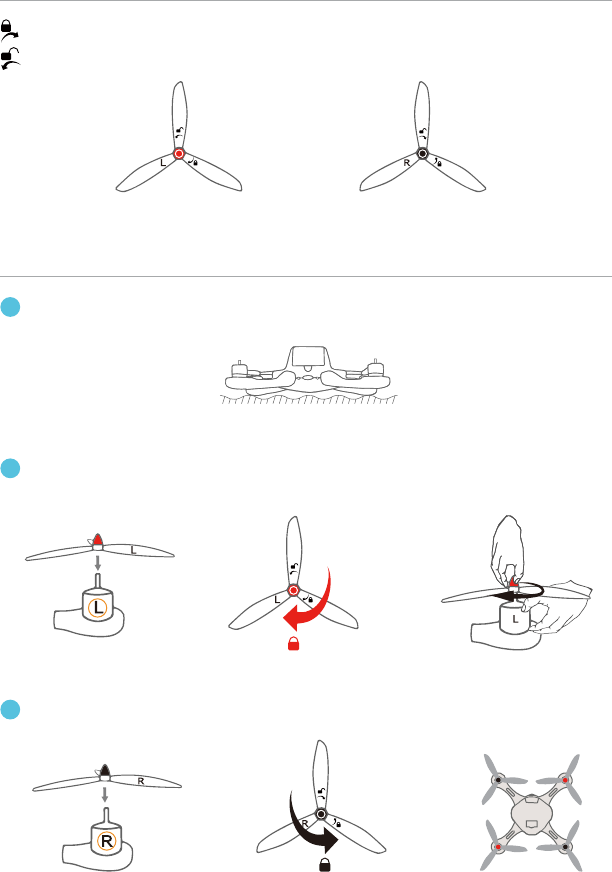 L

R

L

L

L

L

R

R

R