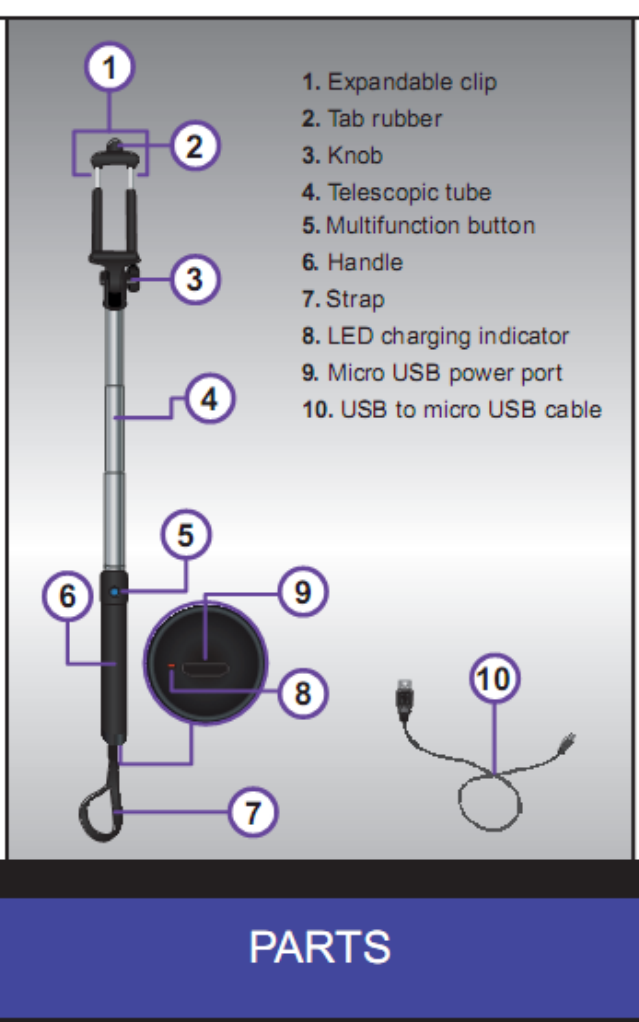 1
2
3
4
5
6
9
8
7
10

1. Expandable clip
2. Tab rubber
3. Knob
4. Telescopic tube
5. Multifunction button
6. Handle
7. Strap
8. LED charging indicator
9. Micro USB power port
10. USB to micro USB cable

PARTS