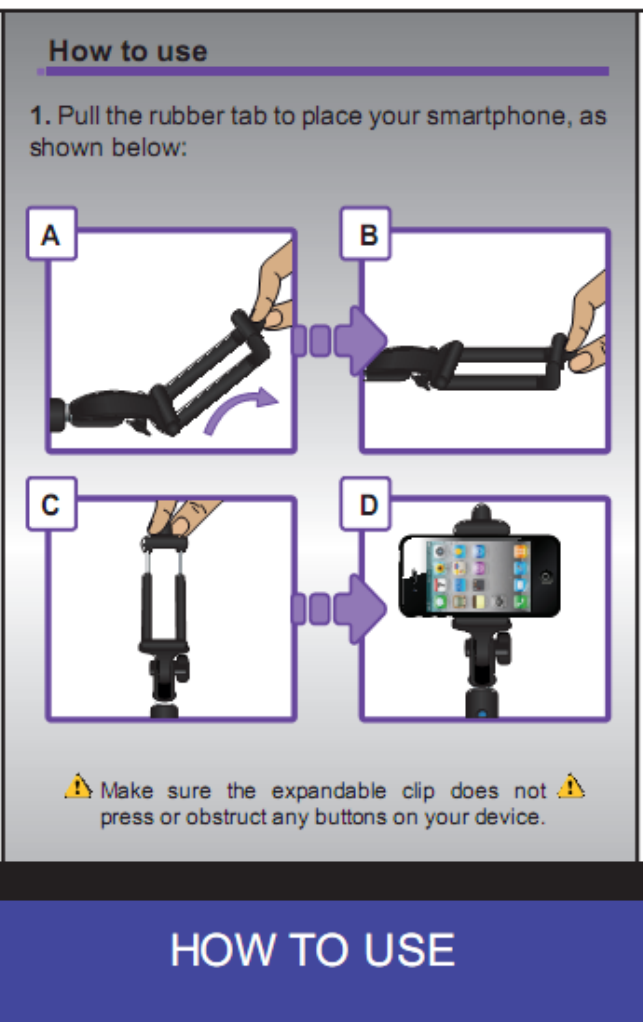 How to use

1. Pull the rubber tab to place your smartphone, as shown below:

A

B

C

D

Make sure the expandable clip does not press or obstruct any buttons on your device.

HOW TO USE