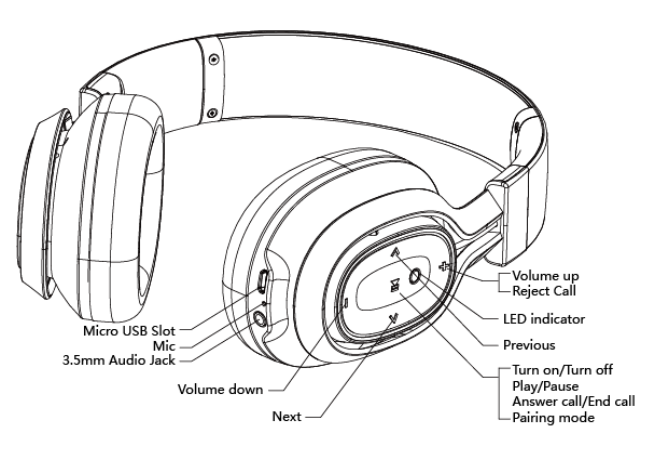 Volume up
Reject Call

LED indicator

Previous

Turn on/Turn off
Play/Pause
Answer call/End call
Pairing mode

Micro USB Slot
Mic
3.5mm Audio Jack

Volume down

Next