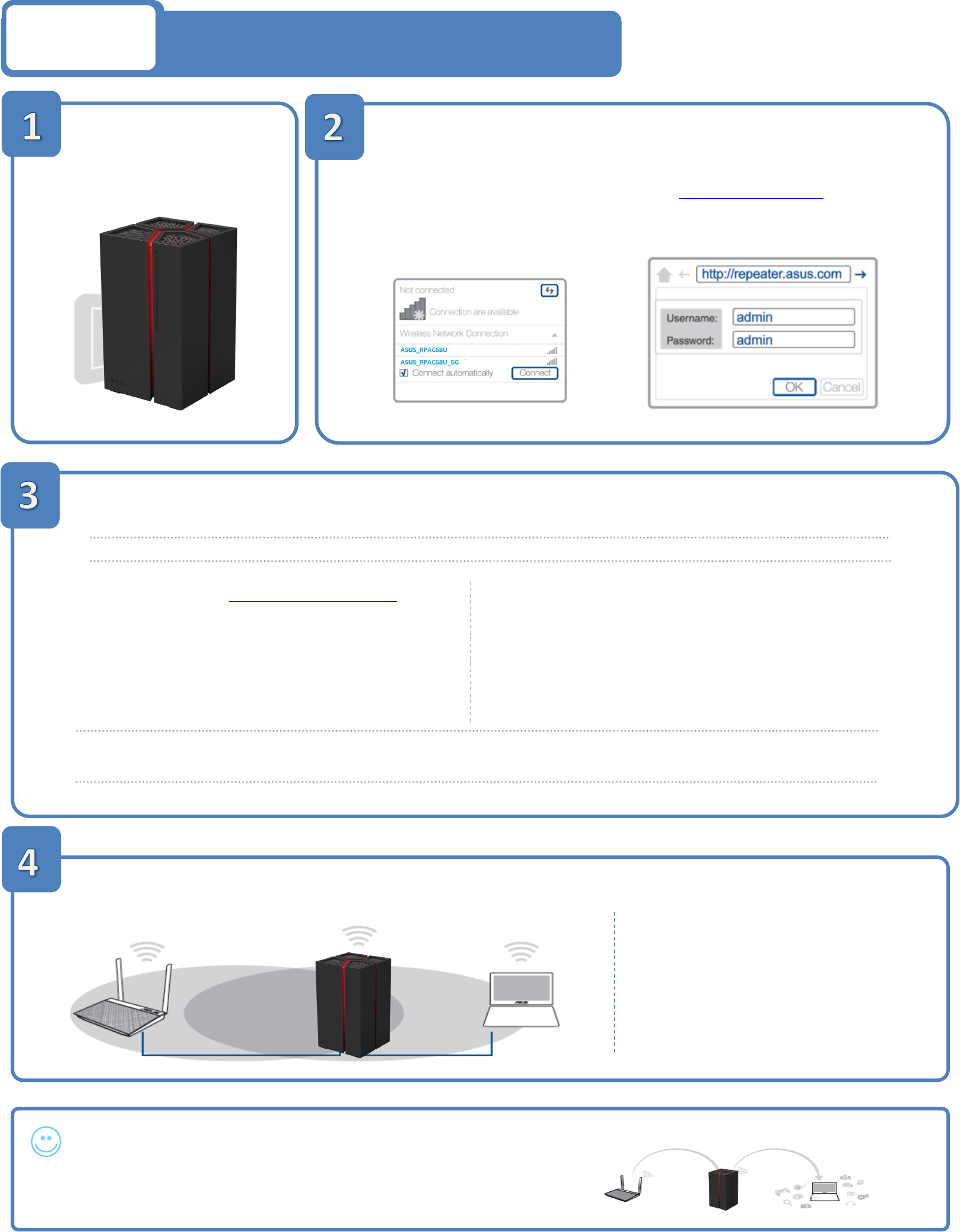 1

2

Not connected

Connection are available

Wireless Network Connection

ASUS_RPAC68U

ASUS_RPAC68U_5G

Connect automatically

Connect

http://repeater.asus.com

Username: admin

Password: admin

OK

Cancel

3

4