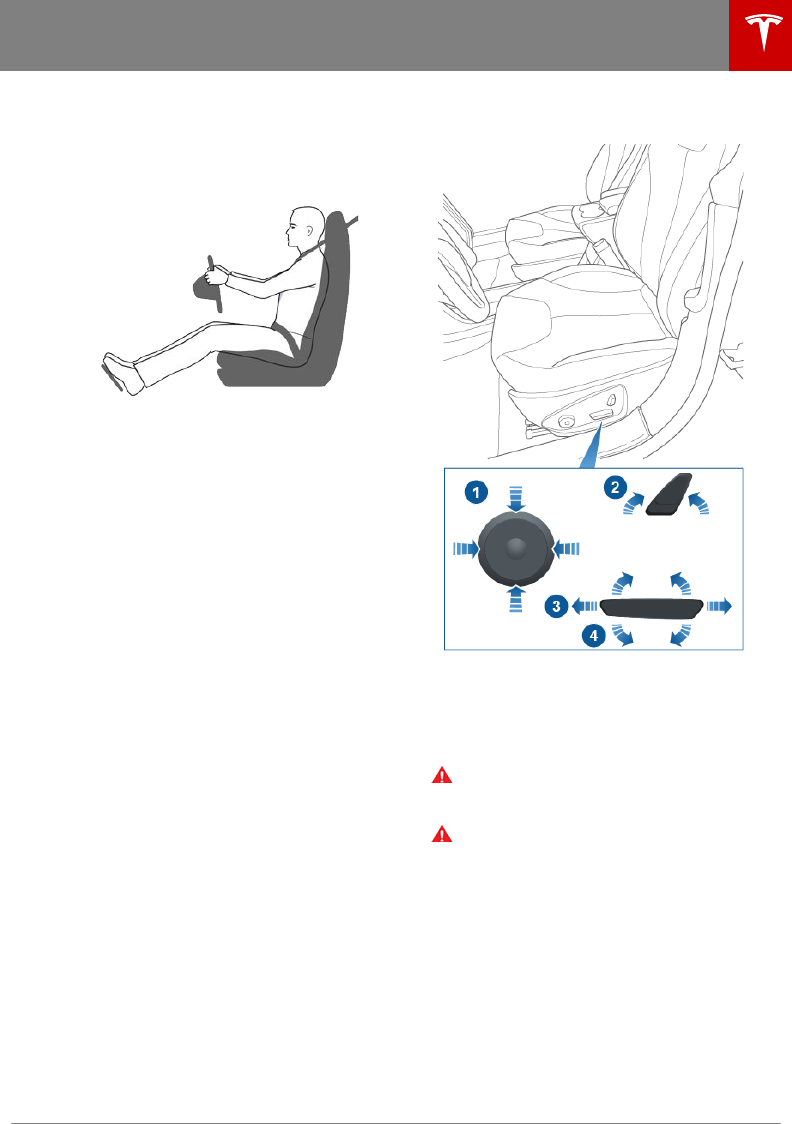 1

2

3

4