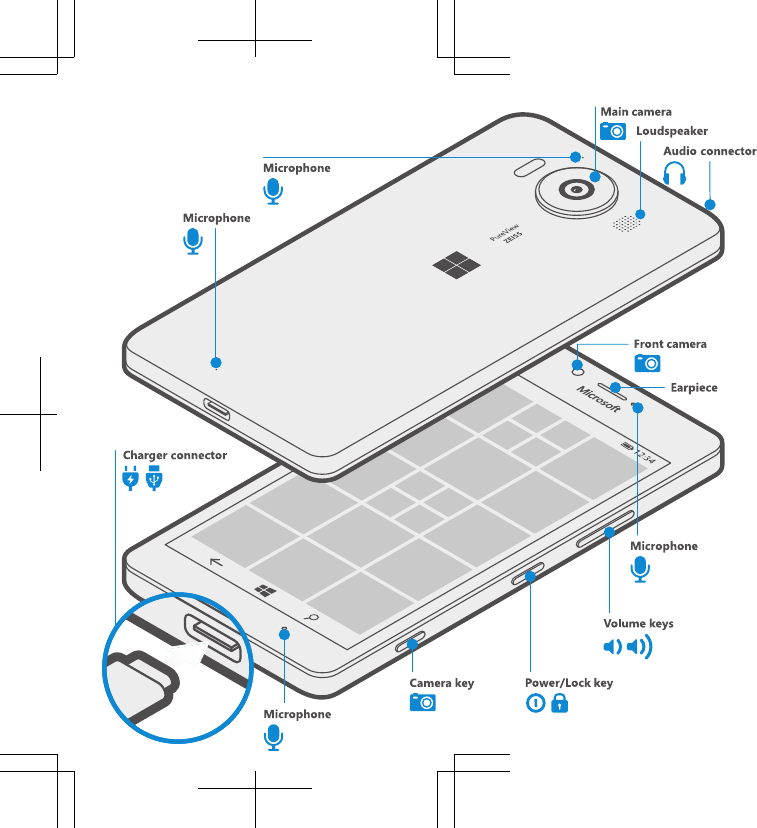 Main camera
Loudspeaker
Audio connector
Microphone
Microphone
PureView
ZEISS
Front camera
Earpiece
Microsoft
12:34
Charger connector
Microphone
Volume keys
Camera key
Power/Lock key
Microphone