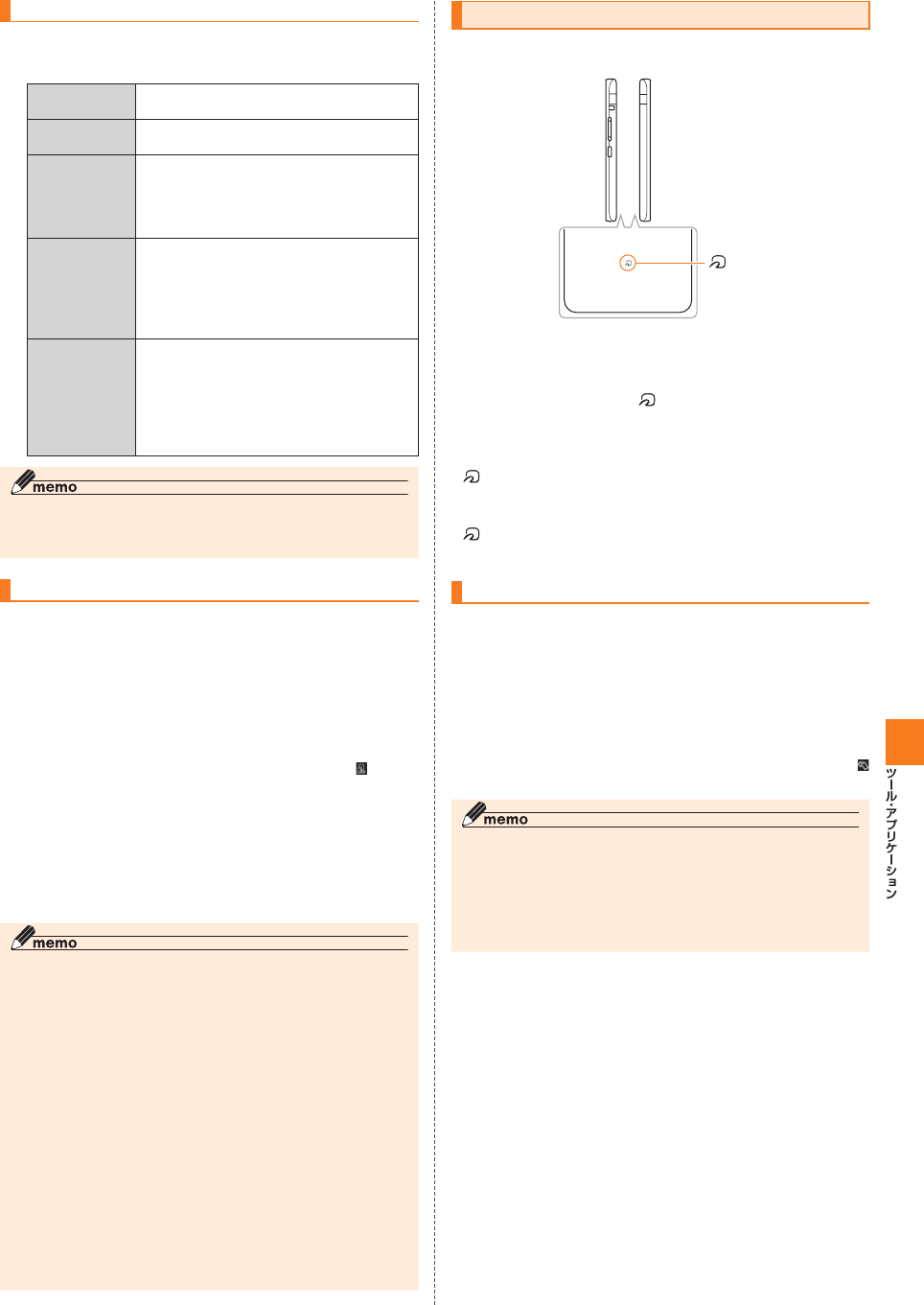 memo

memo

memo

ツール・アプリケーション