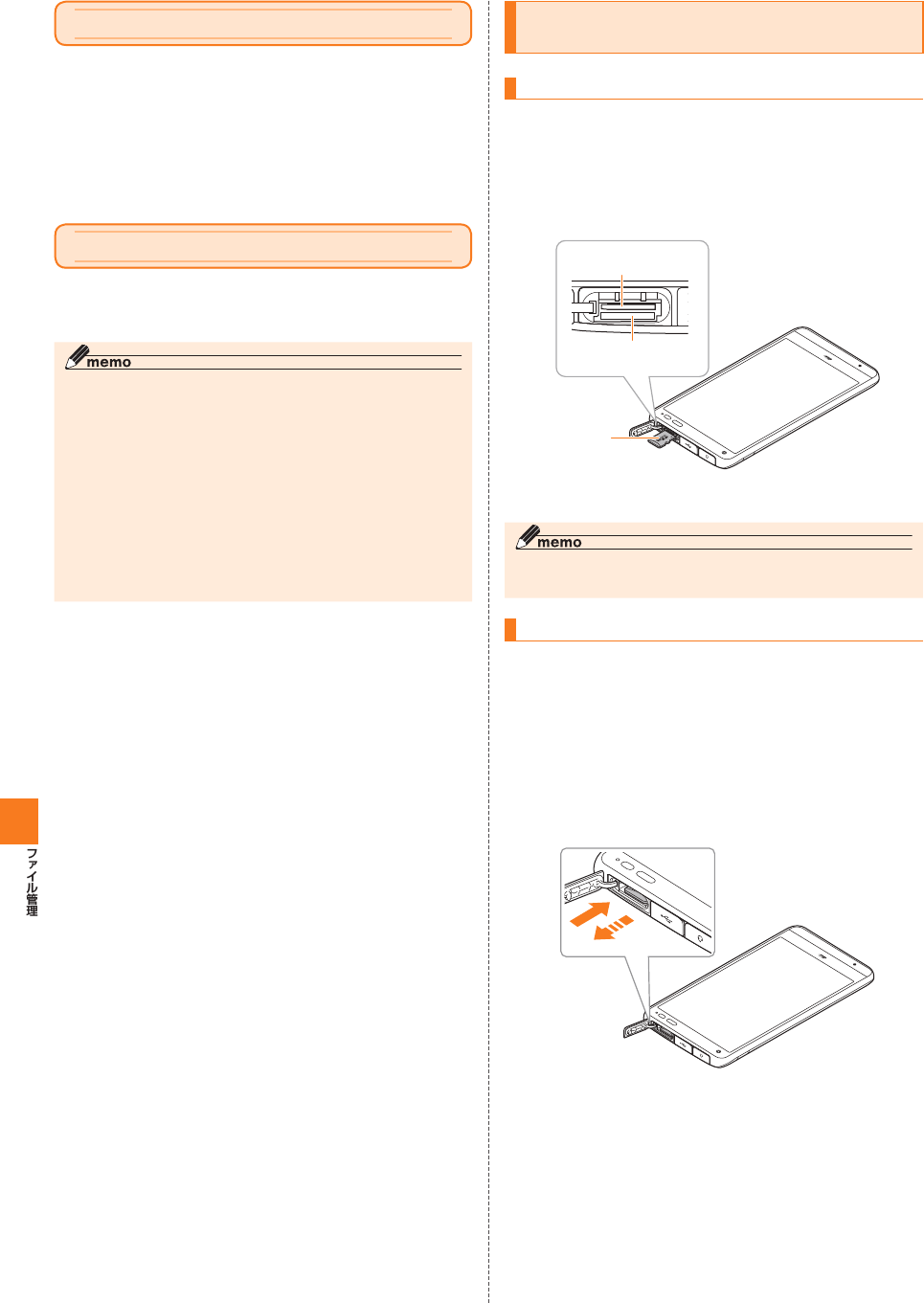 memo

memo

ファイル管理