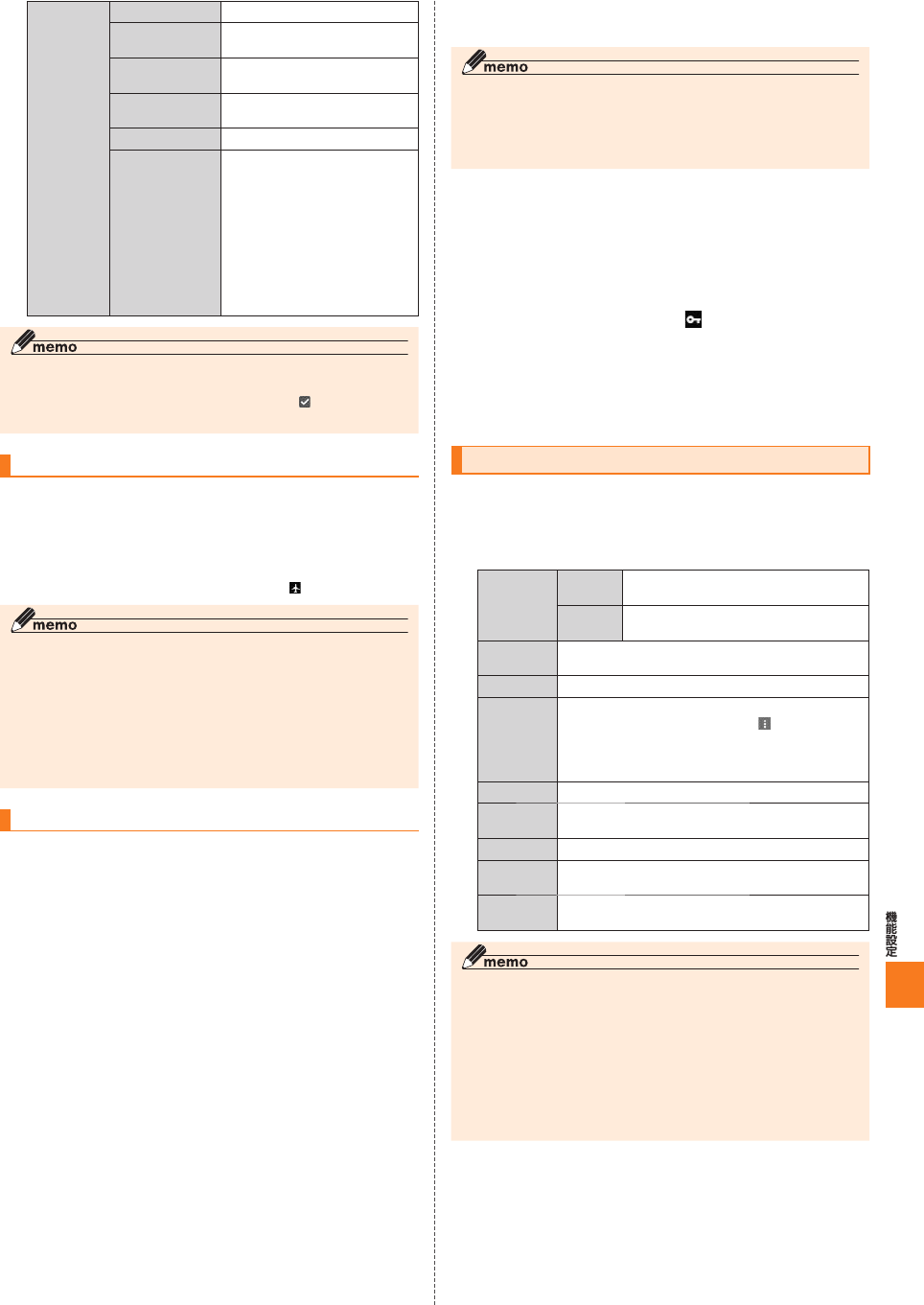 memo

memo

memo

memo

機能設定