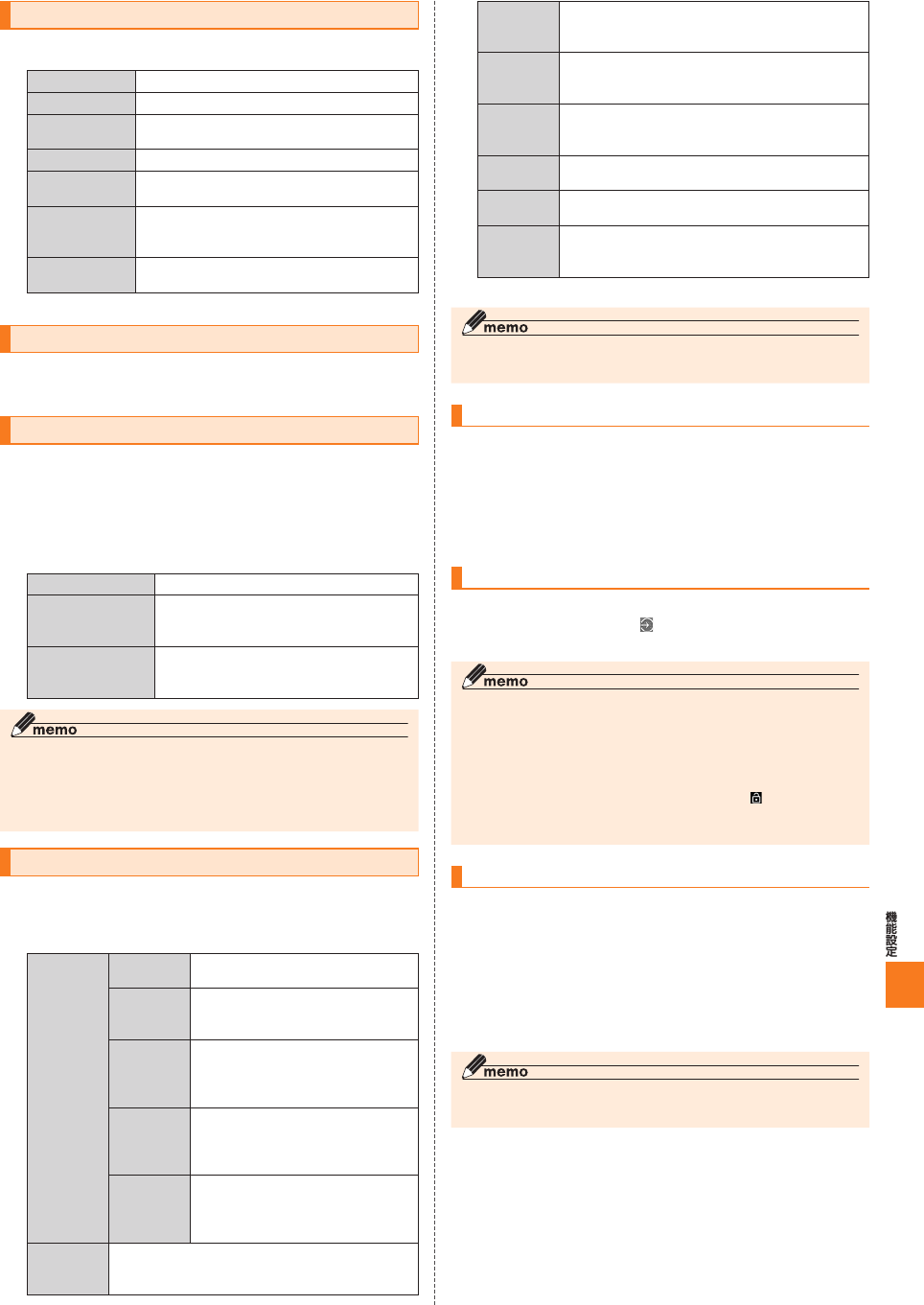 memo

memo

memo

memo

機能設定