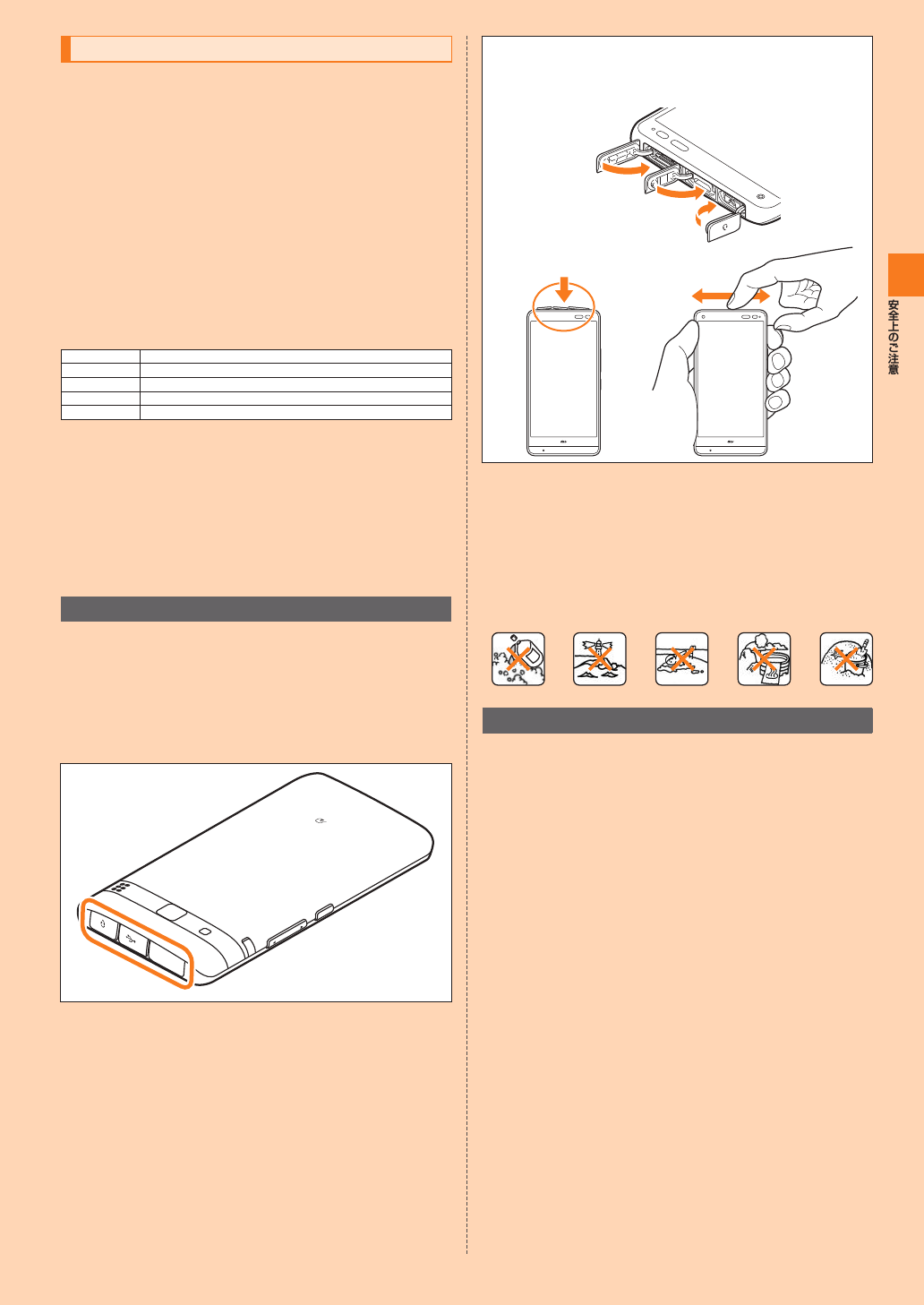 安全上のご注意