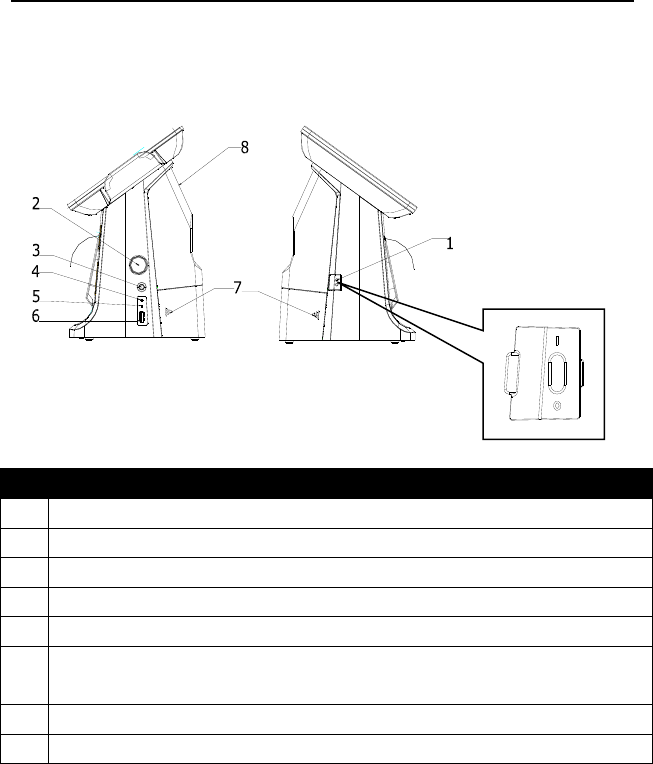 8
2
3
4
5
6
7
1