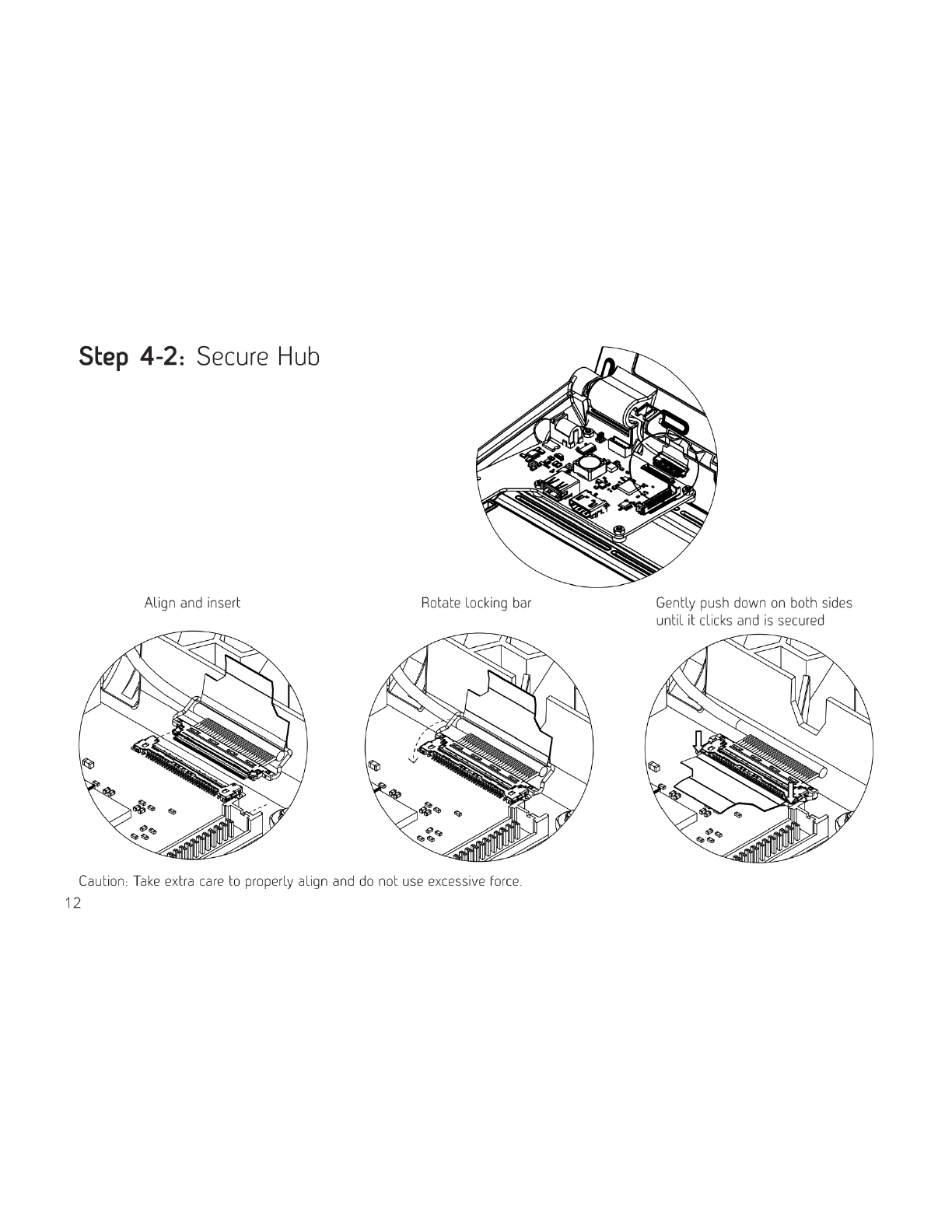 Step 4-2: Secure Hub

Align and insert

Rotate locking bar

Gently push down on both sides until it clicks and is secured

Caution: Take extra care to properly align and do not use excessive force.

12