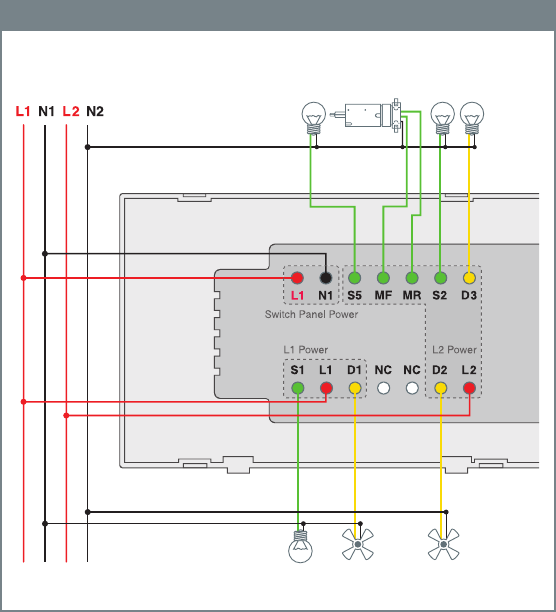 L1 N1 L2 N2

L1 N1 S5 MF MR S2 D3

Switch Panel Power

L1 Power

L2 Power

S1 L1 D1 NC NC D2 L2