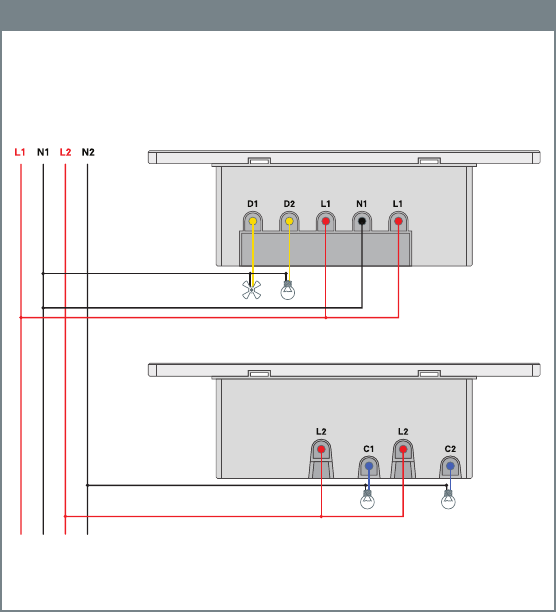 L1 N1 L2 N2

D1 D2 L1 N1 L1

L2 C1 L2 C2