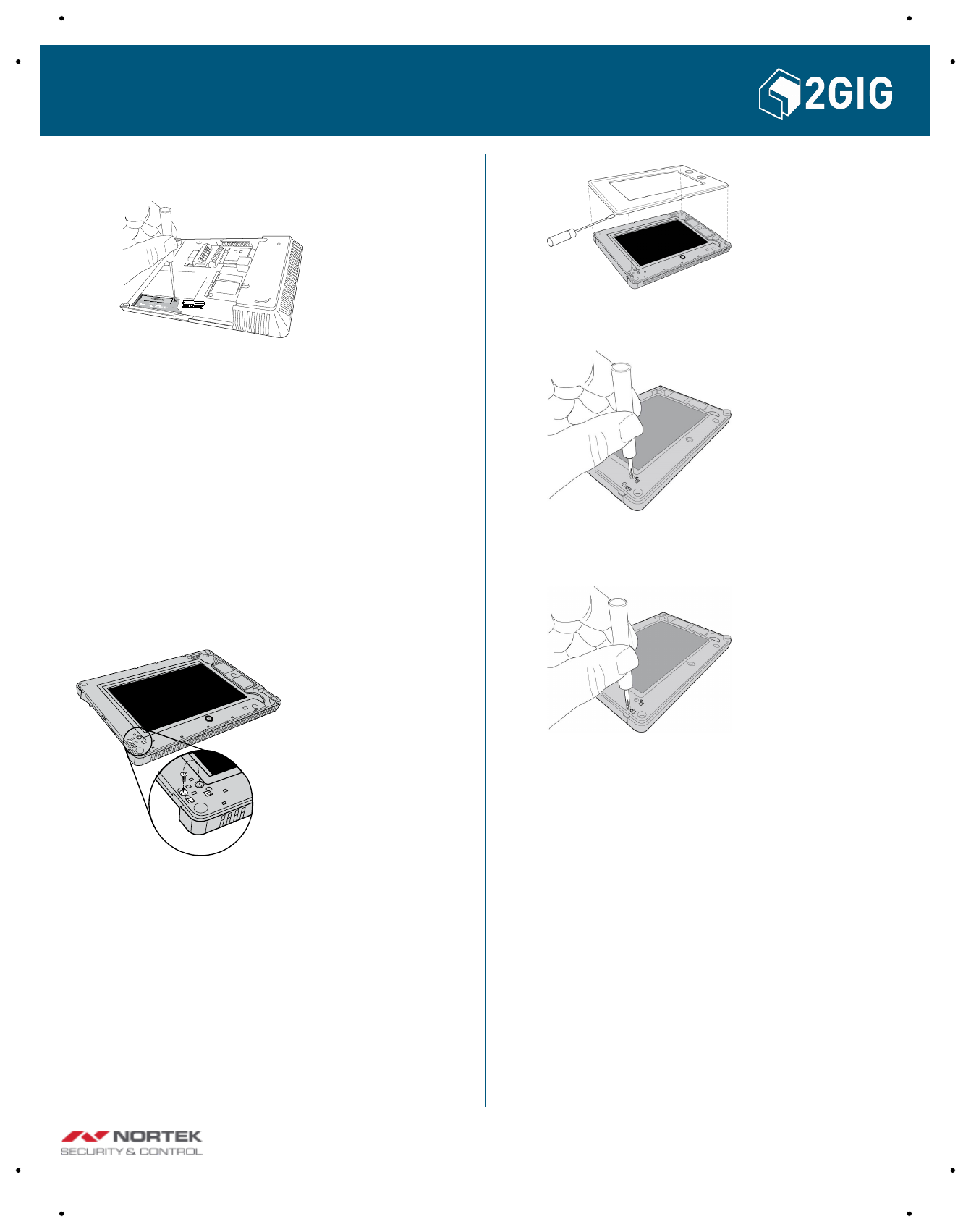 2GIG

NORTEK
SECURITY & CONTROL