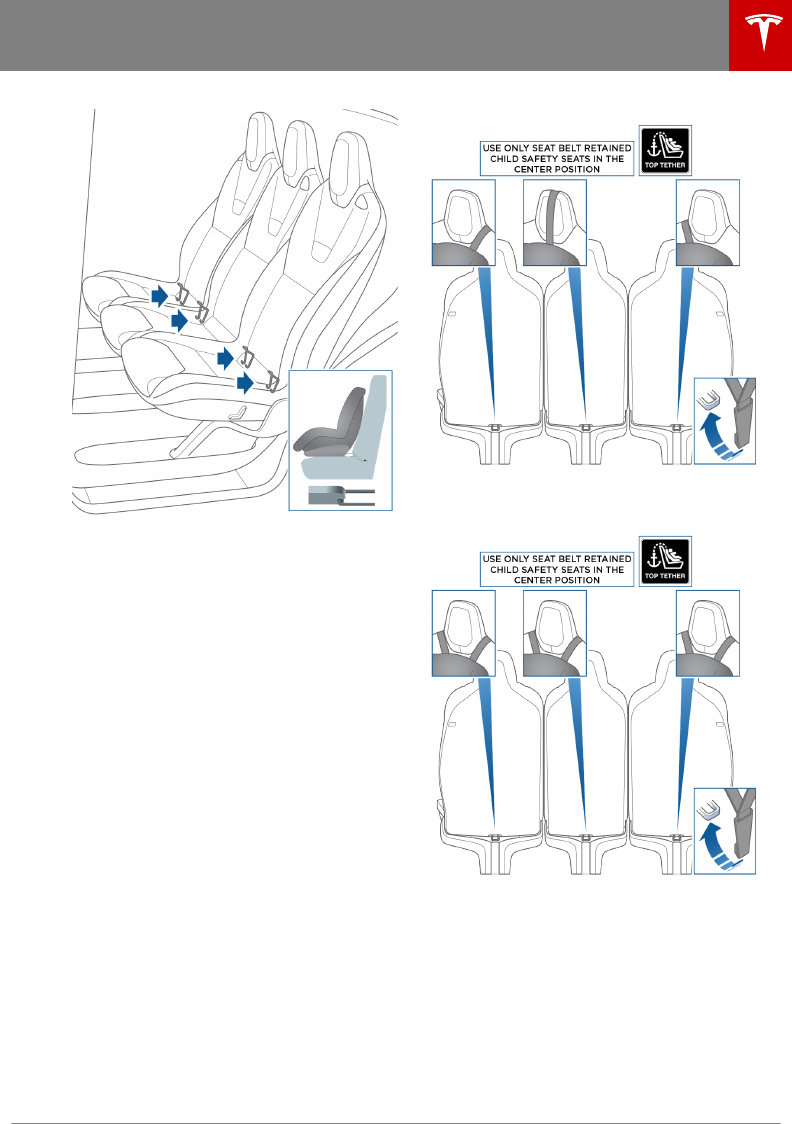 USE ONLY SEAT BELT RETAINED CHILD SAFETY SEATS IN THE CENTER POSITION

TOP TETHER

USE ONLY SEAT BELT RETAINED CHILD SAFETY SEATS IN THE CENTER POSITION

TOP TETHER