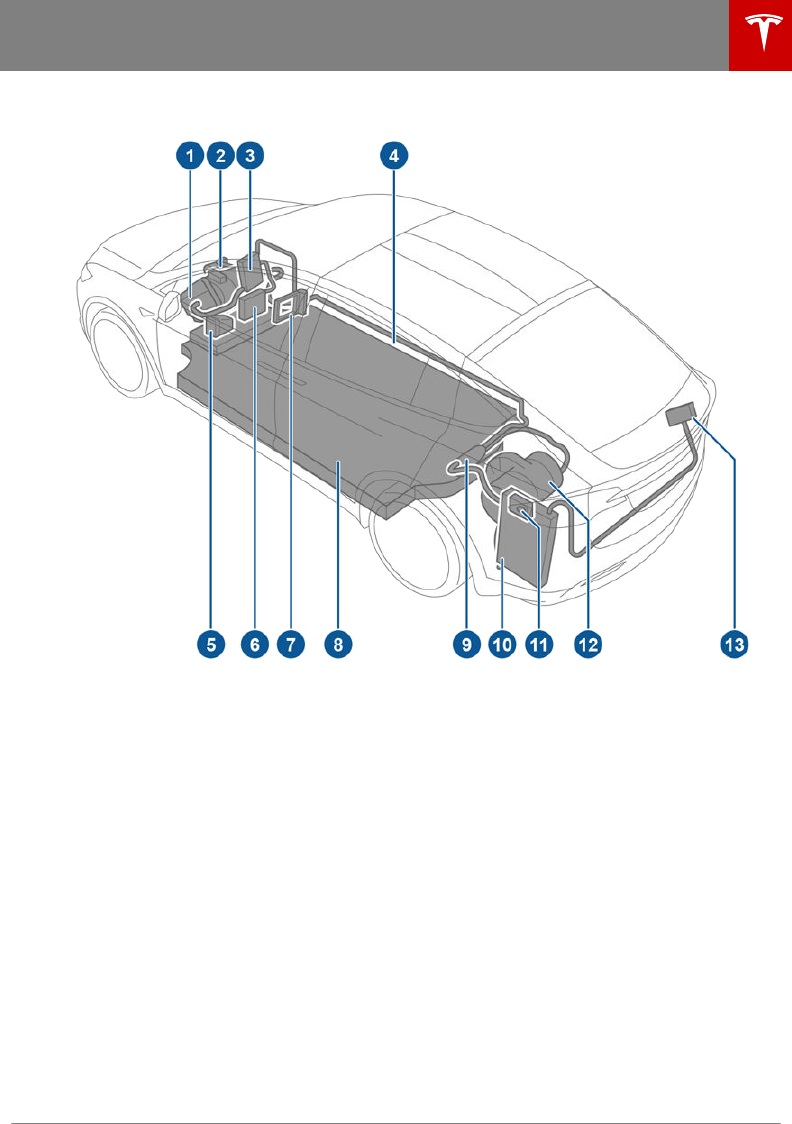 1 2 3 4

5 6 7 8 9 10 11 12 13