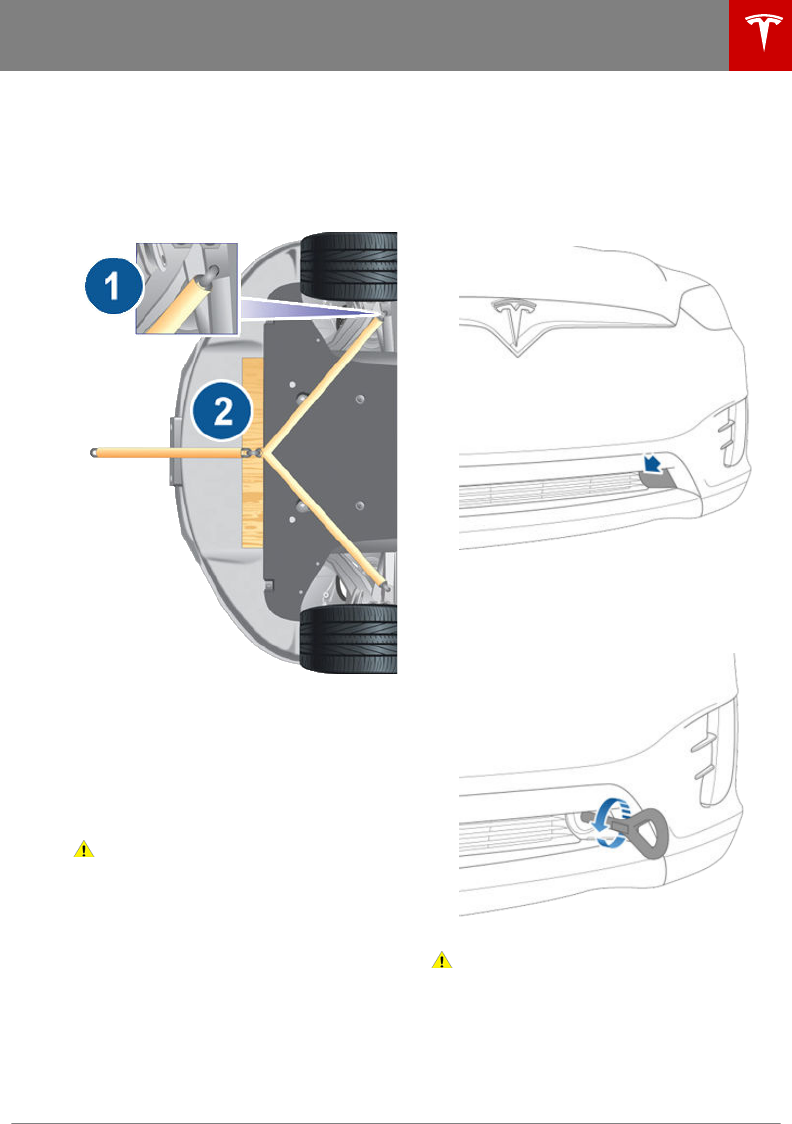 1

2