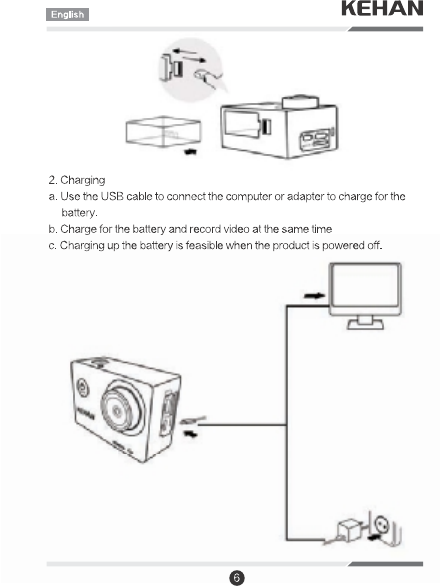 English

KEHAN

2. Charging
a. Use the USB cable to connect the computer or adapter to charge for the battery.
b. Charge for the battery and record video at the same time
c. Charging up the battery is feasible when the product is powered off.

KEHAN

6