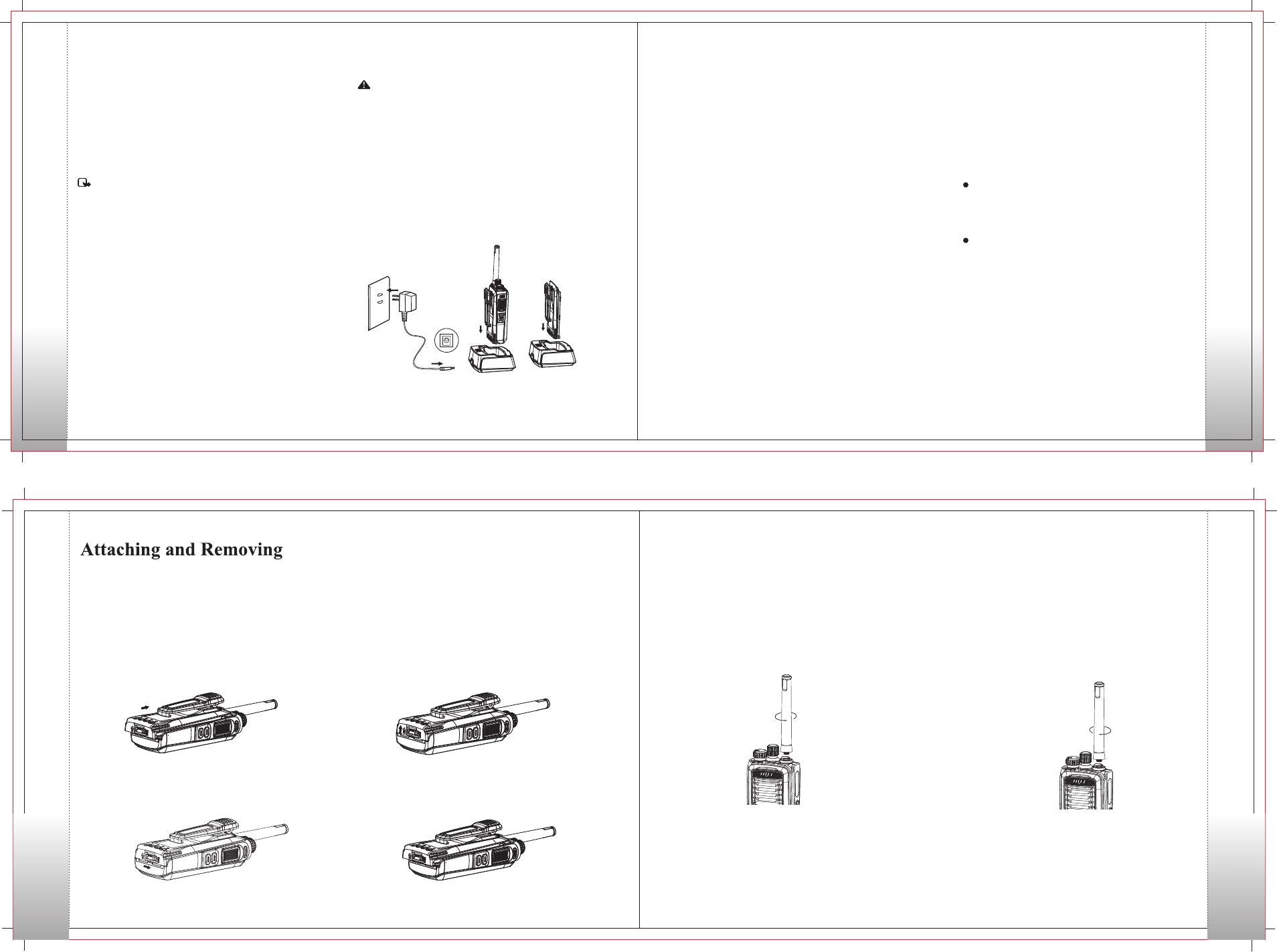 Attaching and Removing