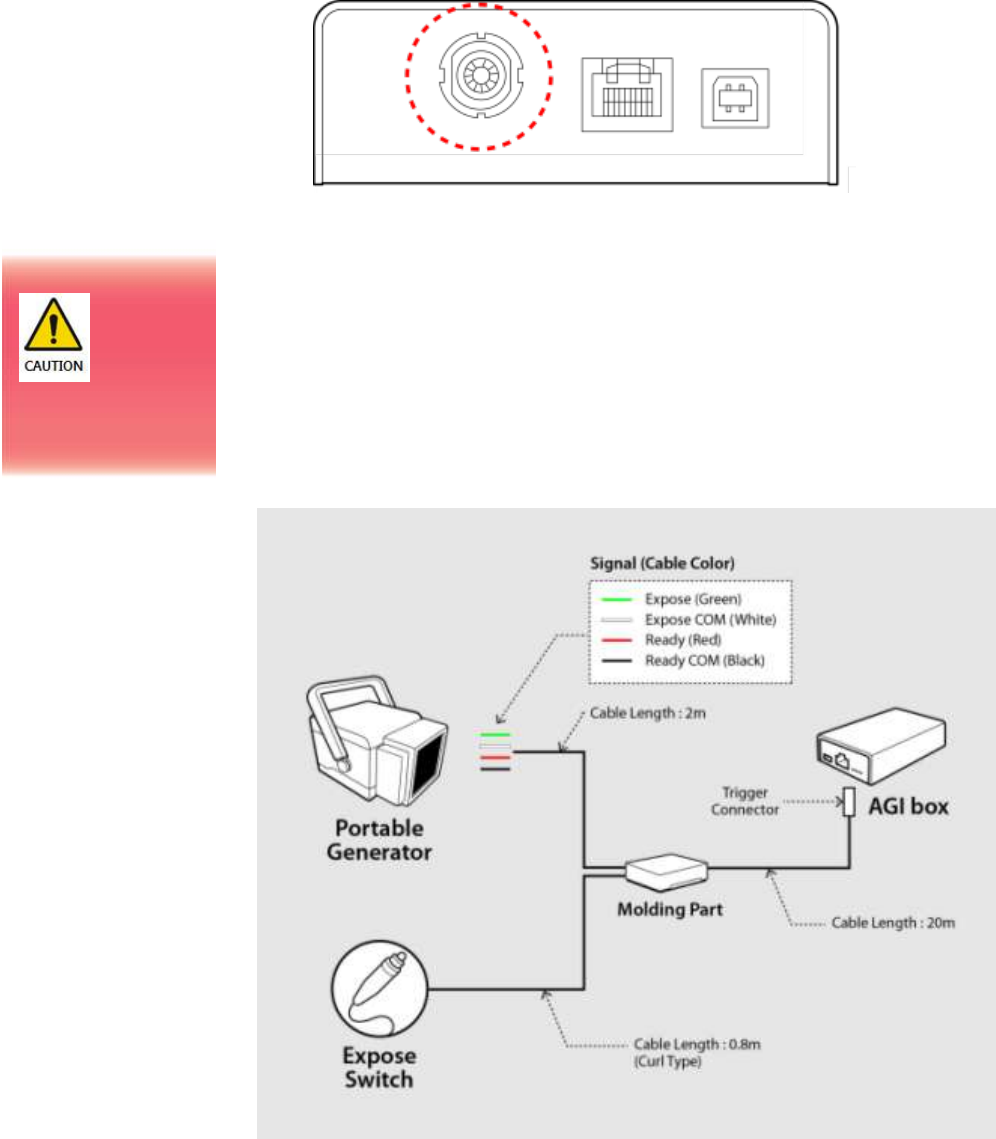 CAUTION

Signal (Cable Color)
Expose (Green)
Expose COM (White)
Ready (Red)
Ready COM (Black)

Cable Length : 2m

Portable Generator

Trigger Connector

AGI box

Molding Part

Cable Length : 20m

Expose Switch

Cable Length : 0.8m (Curl Type)