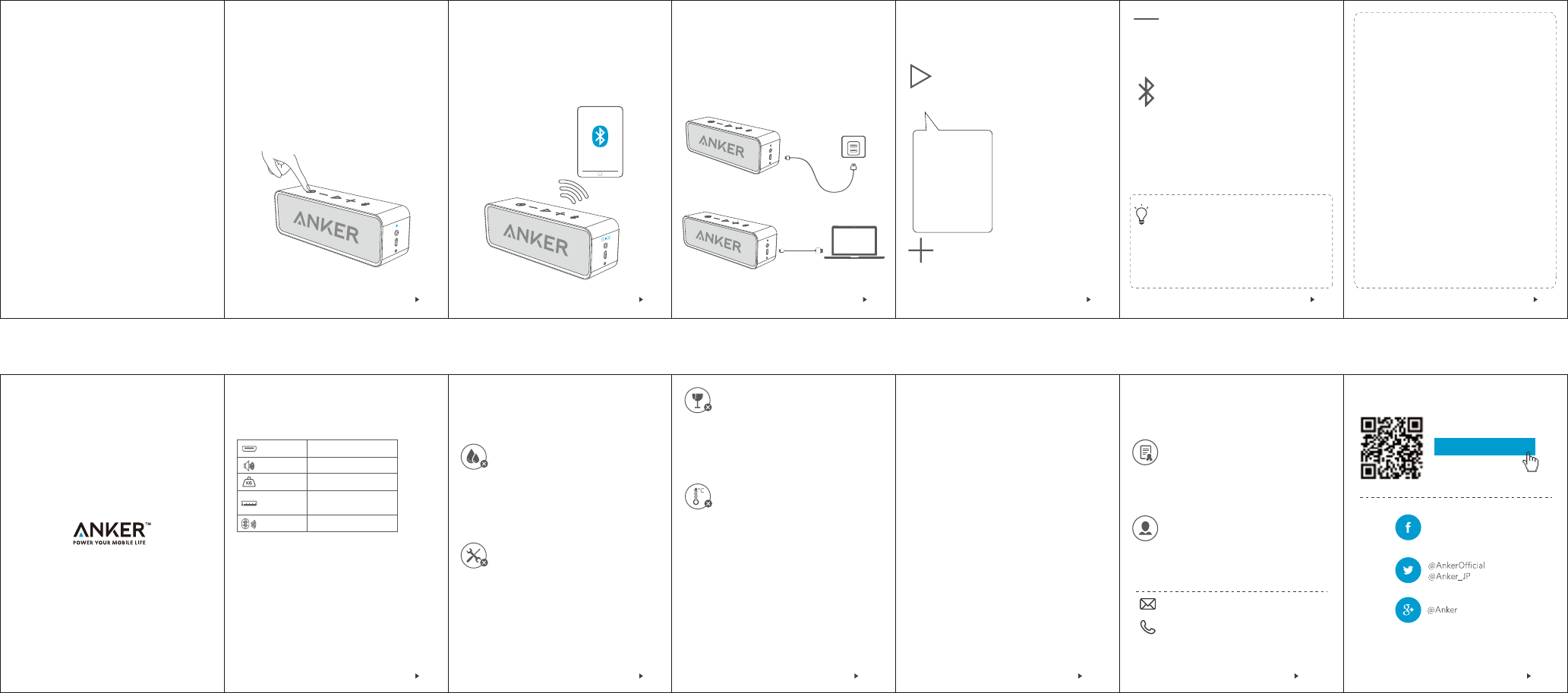 ANKER

ANKER

ANKER

ANKER

ANKER™
POWER YOUR MOBILE LIFE

KG

@AnkerOfficial
@Anker_JP

@Anker