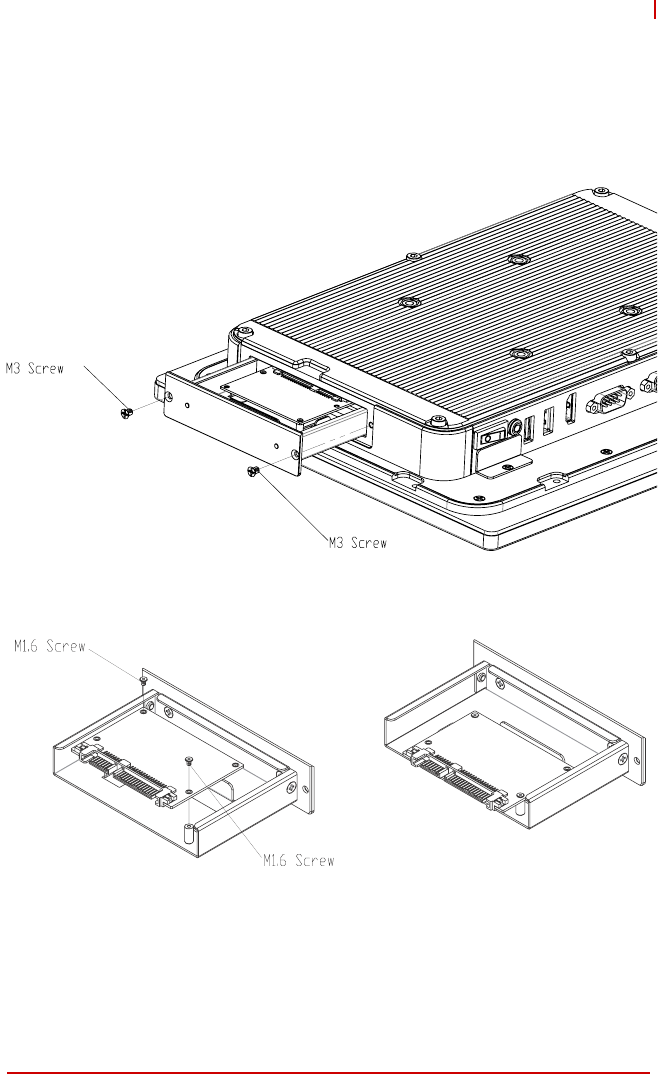 M3 Screw

M3 Screw

M1.6 Screw

M1.6 Screw