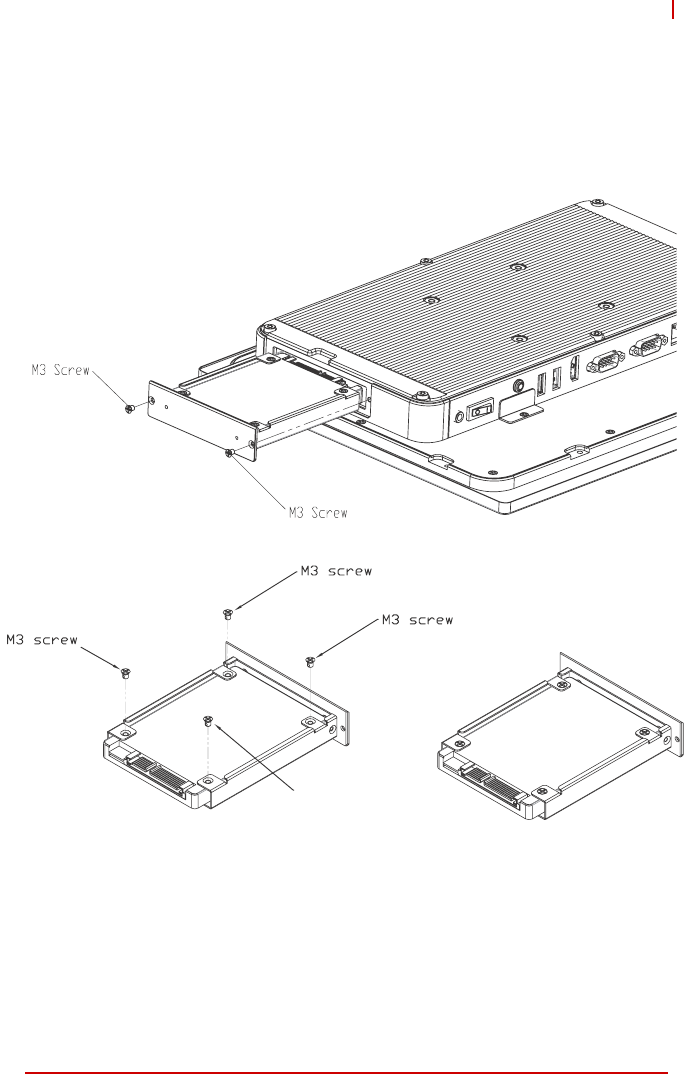 M3 Screw

M3 Screw

M3 screw

M3 screw

M3 screw