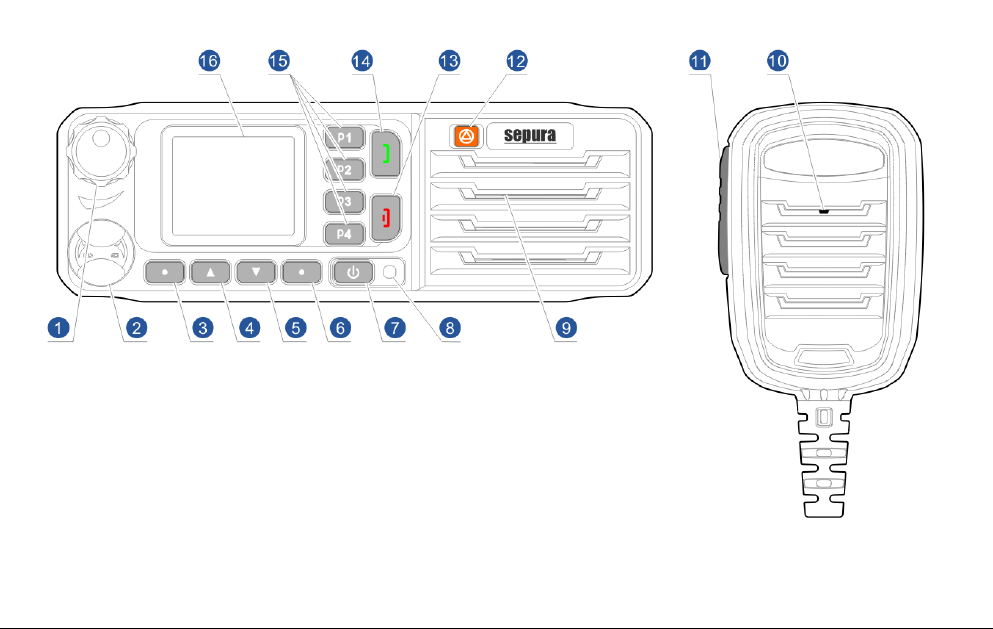 16
15
14
13
12
11
10
P1
P2
P3
P4
sepura
1
2
3
4
5
6
7
8
9