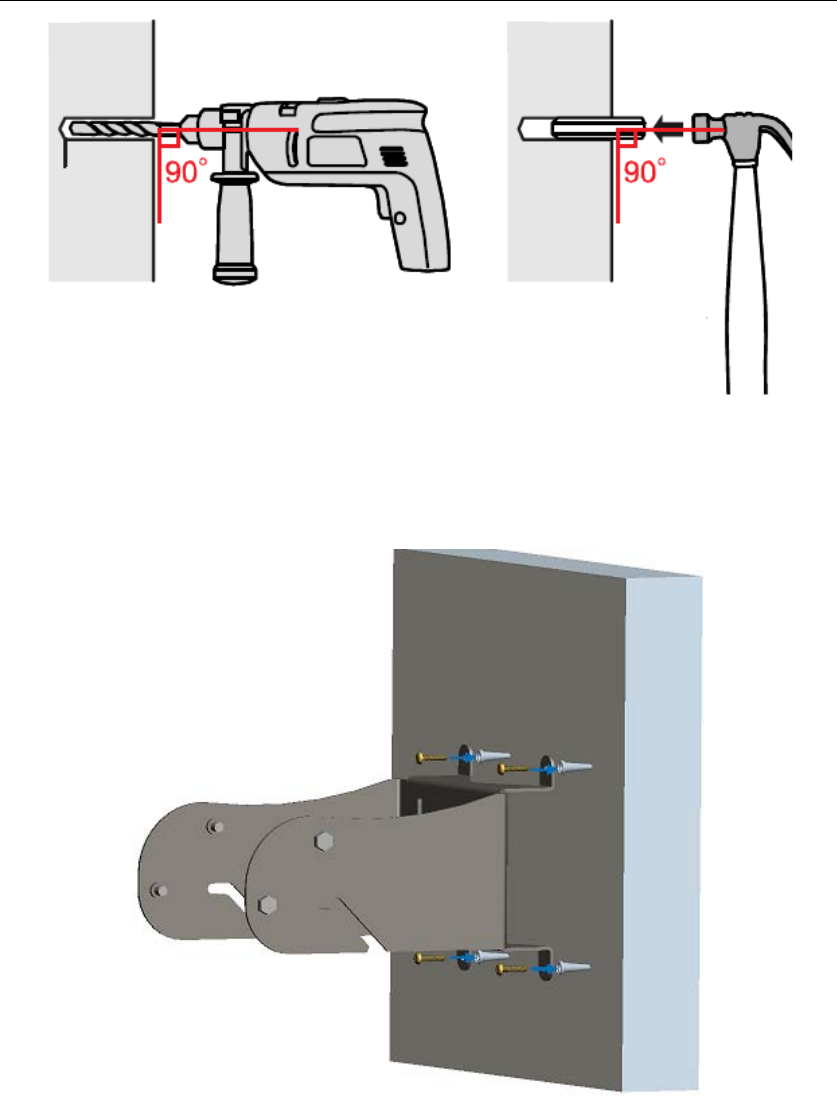 90°

90°