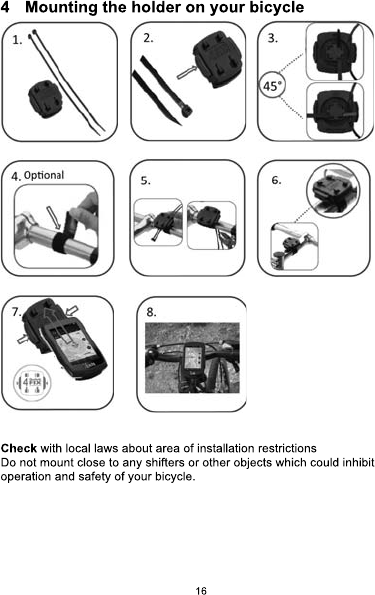 4 Mounting the holder on your bicycle

1.

2.

3.

45°

4. Optional

5.

6.

7.

4 FIX

8.

Check with local laws about area of installation restrictions
Do not mount close to any shifters or other objects which could inhibit operation and safety of your bicycle.

16