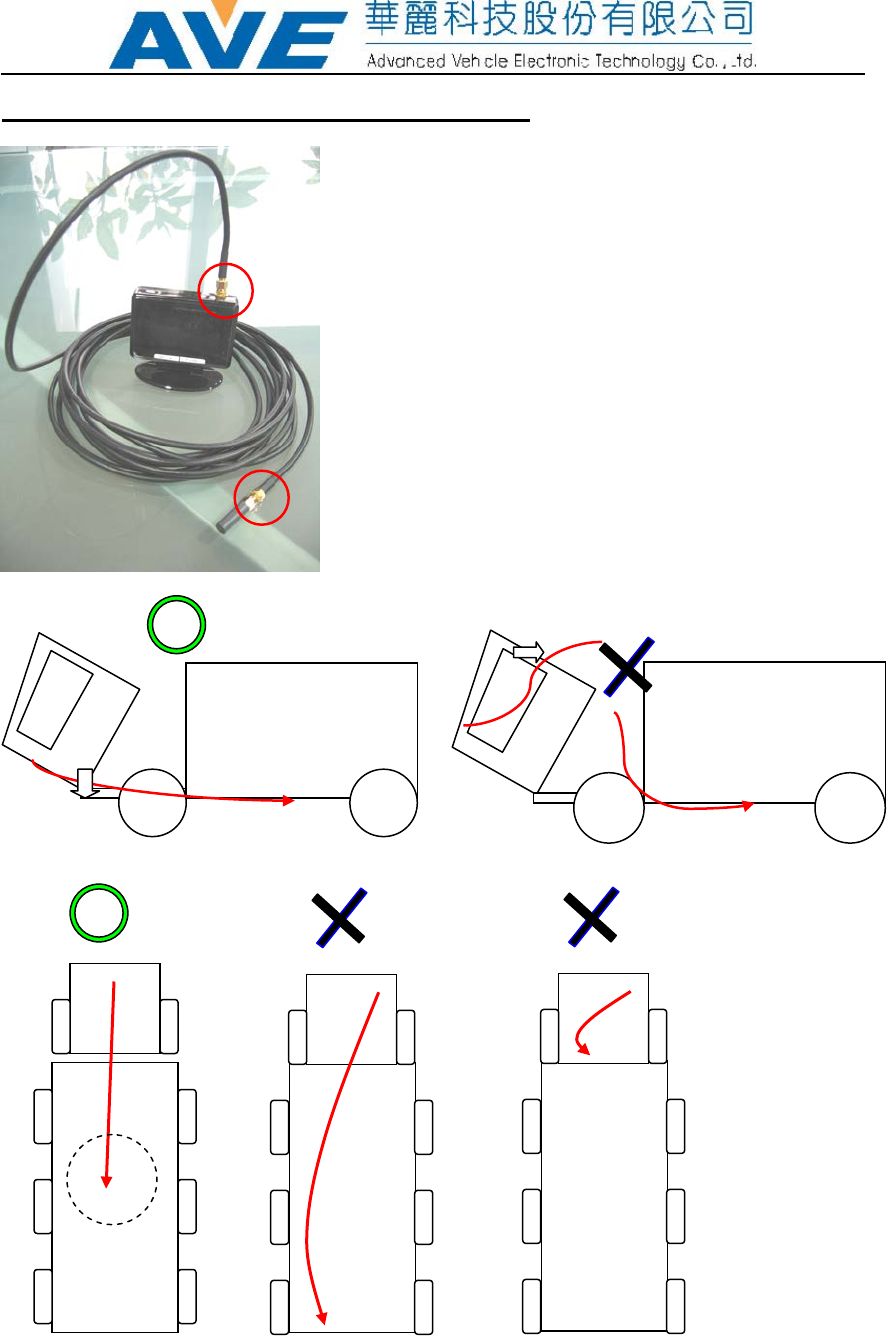 AVE 華麗科技股份有限公司
Advanced Vehicle Electronic Technology Co., Ltd.