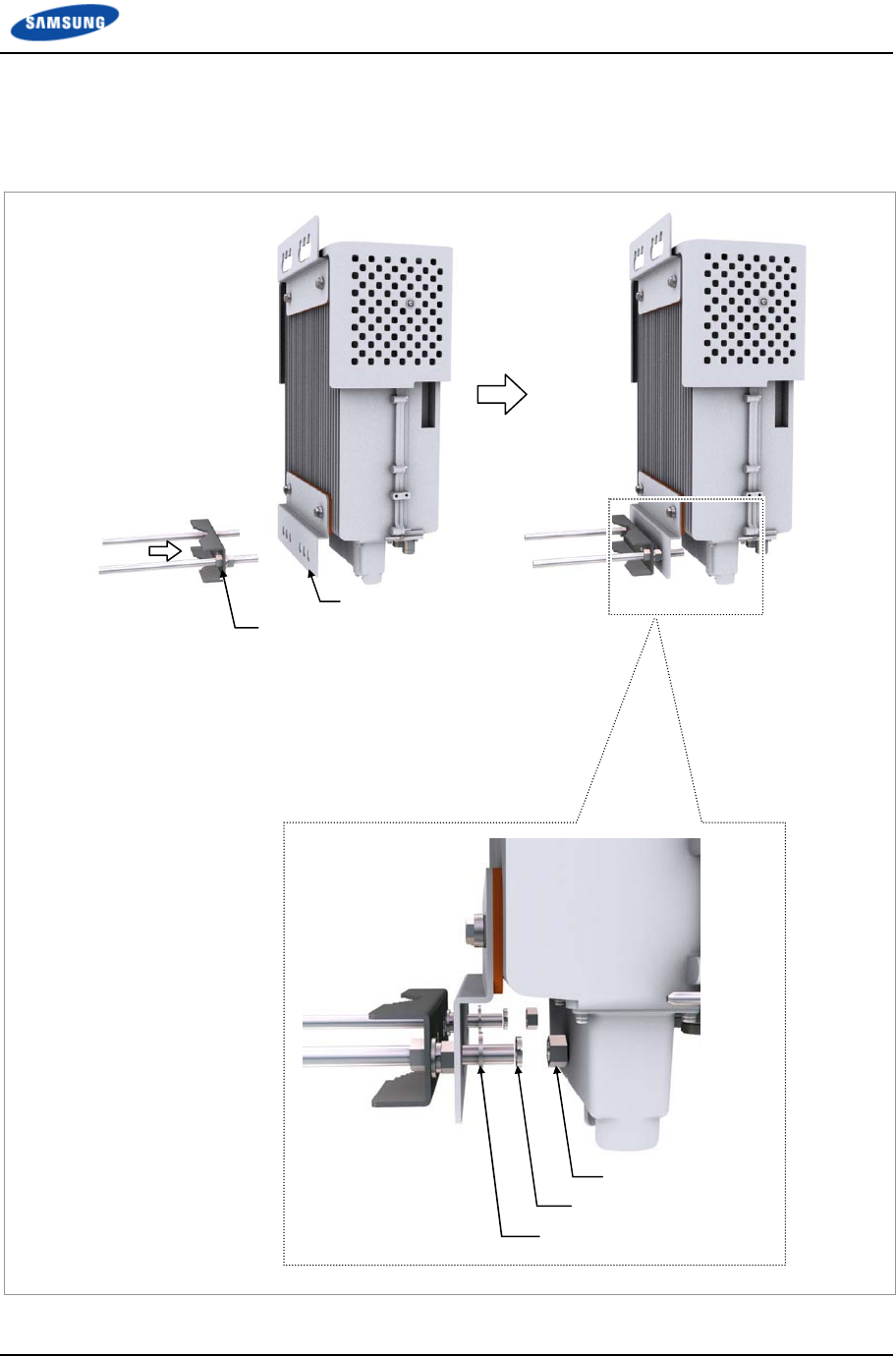 SAMSUNG