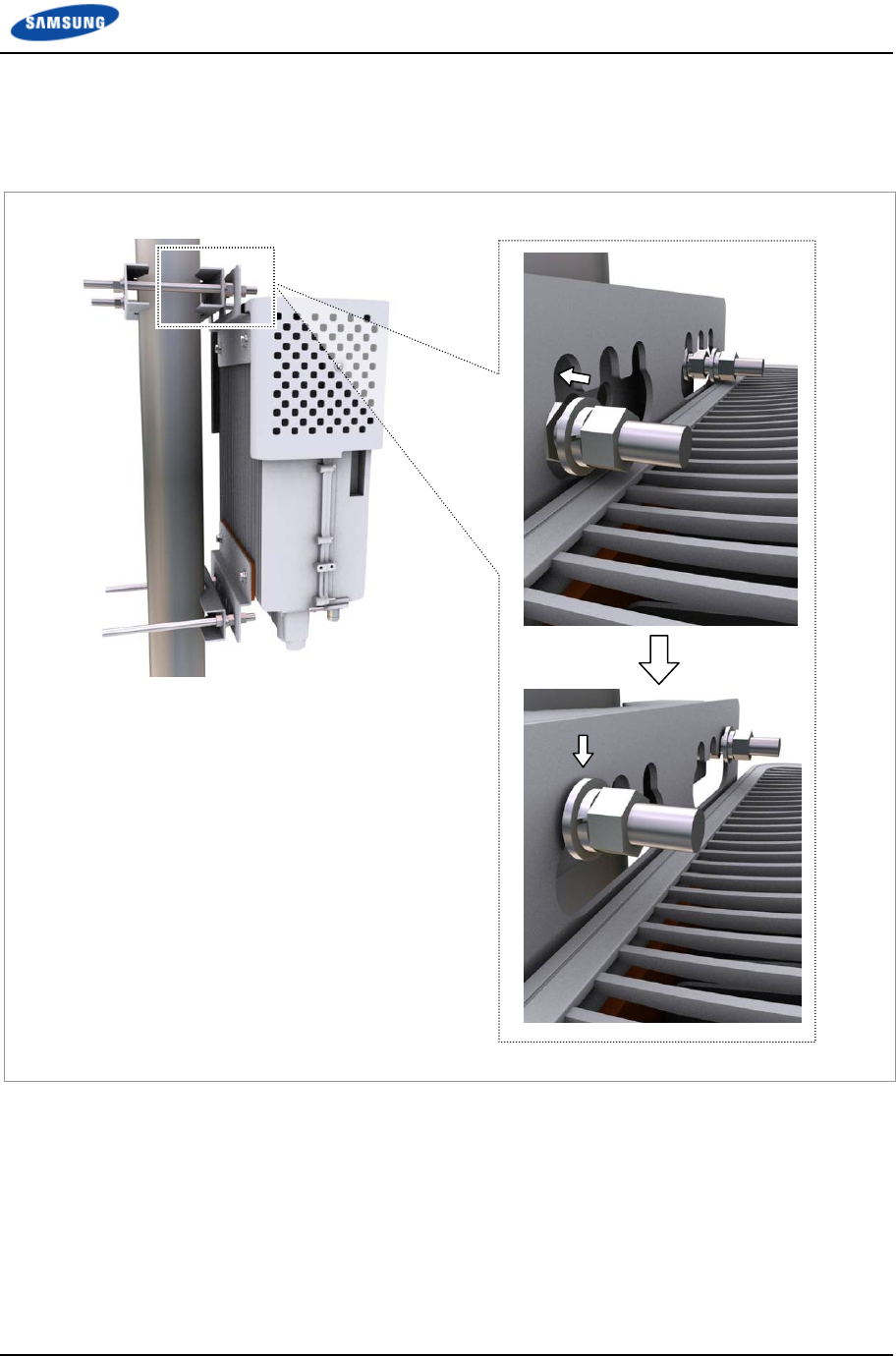 SAMSUNG