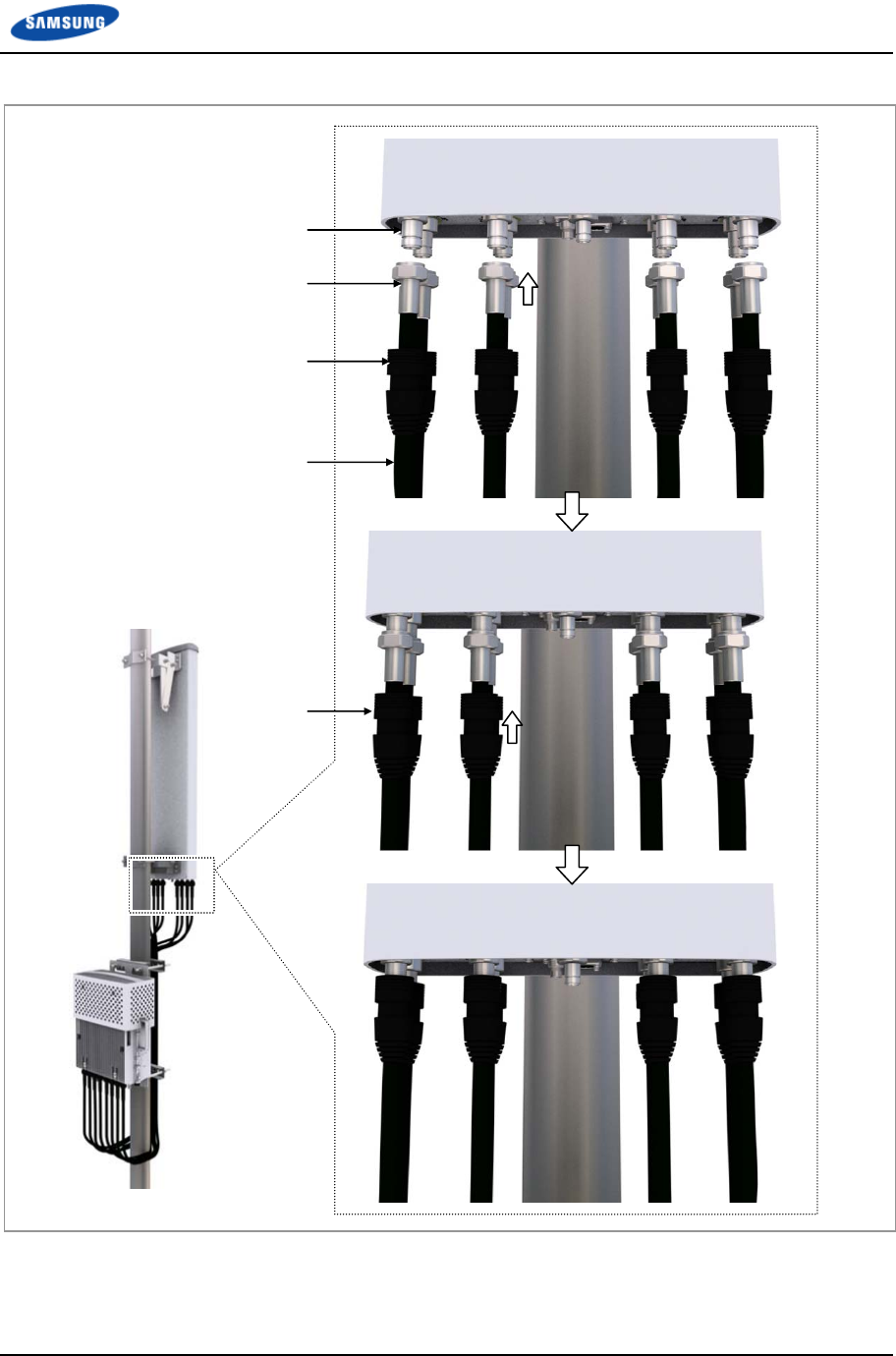 SAMSUNG