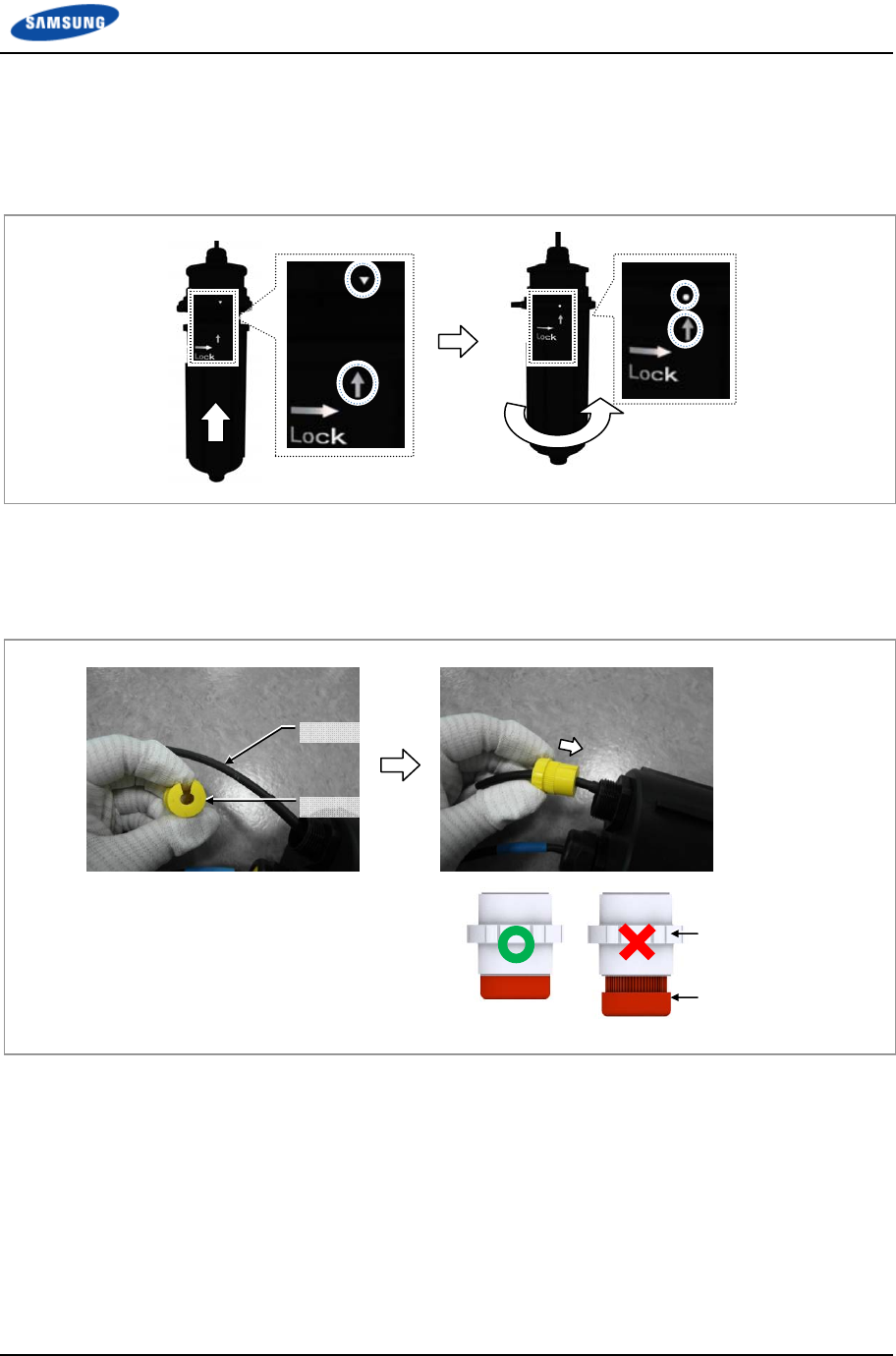 SAMSUNG

Lock

Lock

Lock

Lock