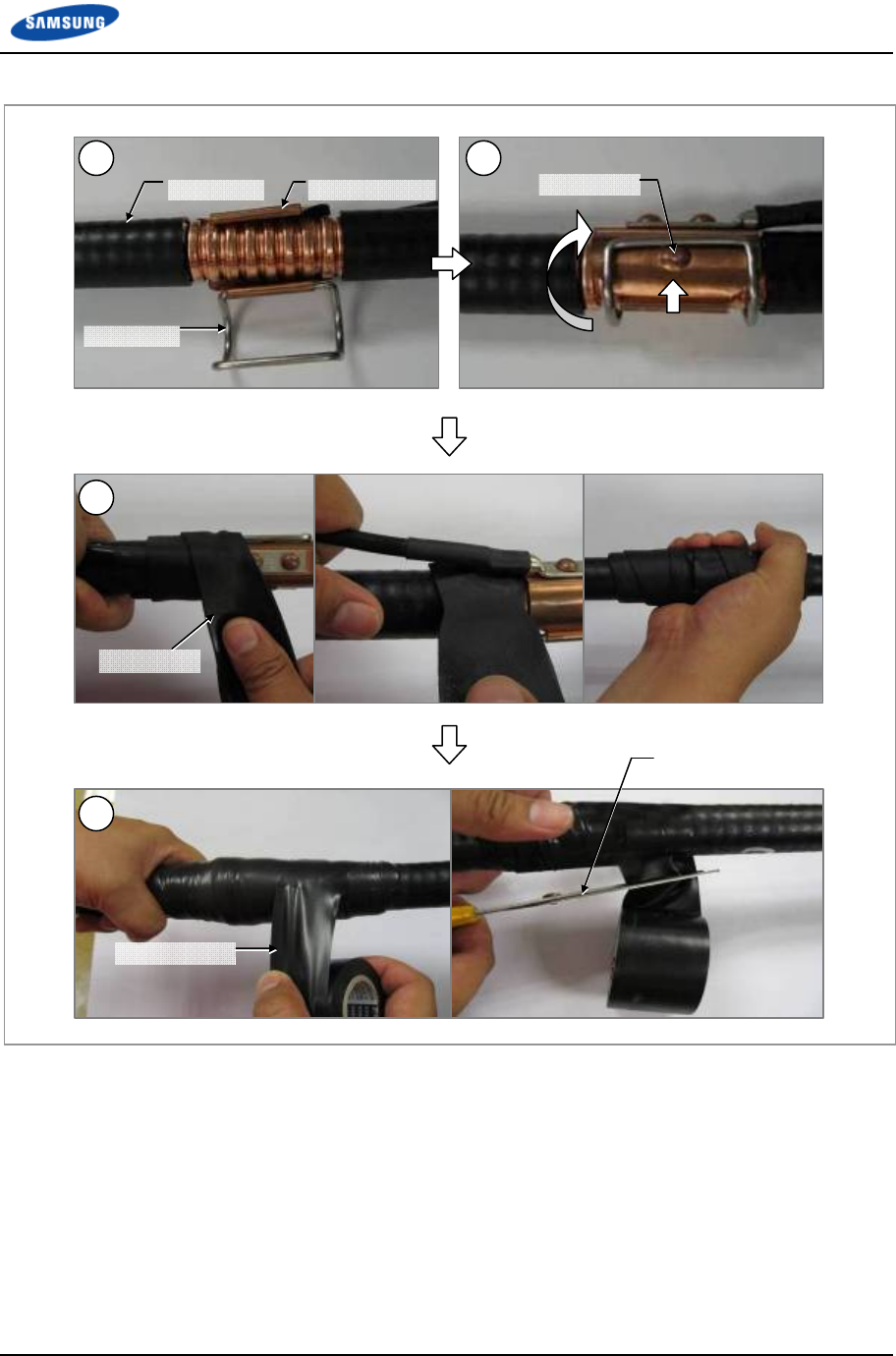 SAMSUNG