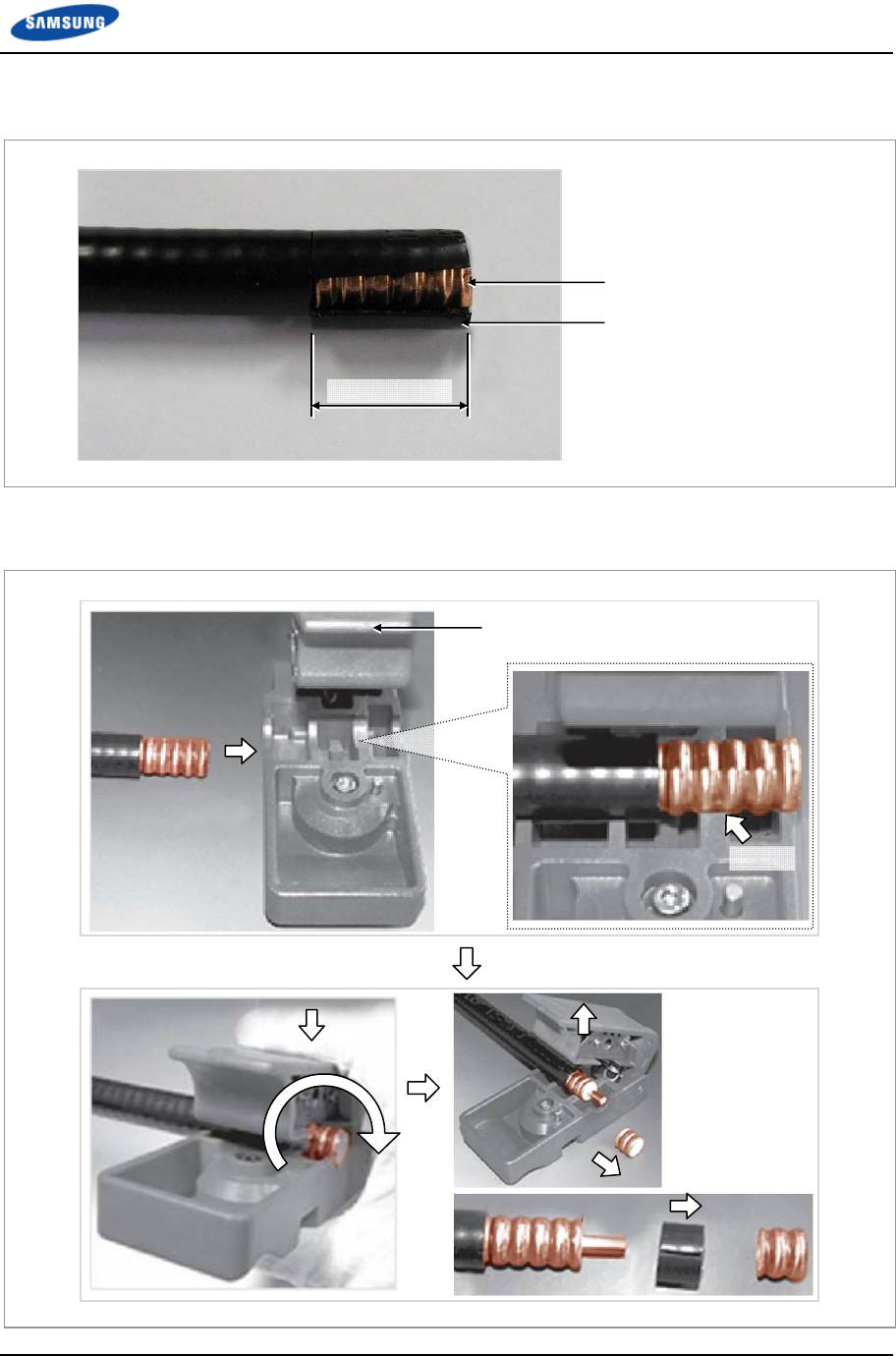 SAMSUNG